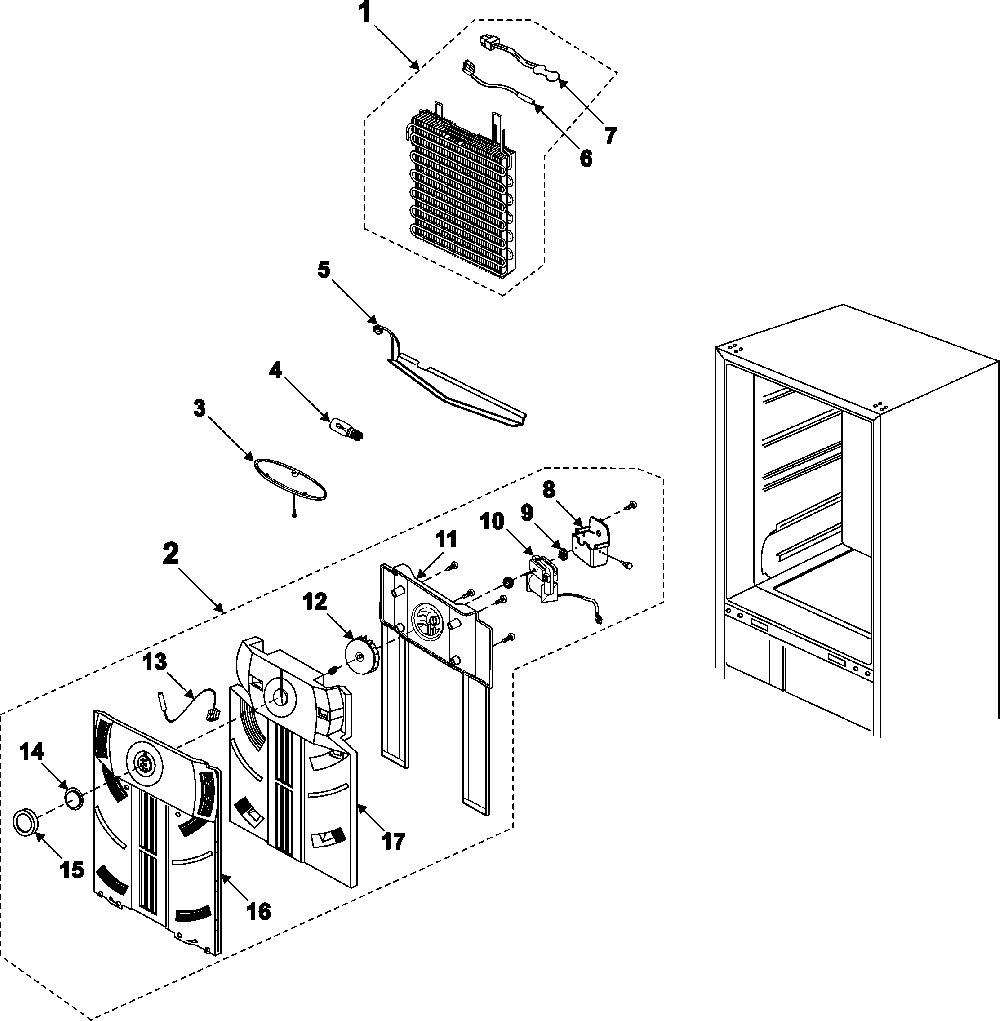 1
7
6
5
4
3
8
9
10
11
2
12
13
14
15
16
17