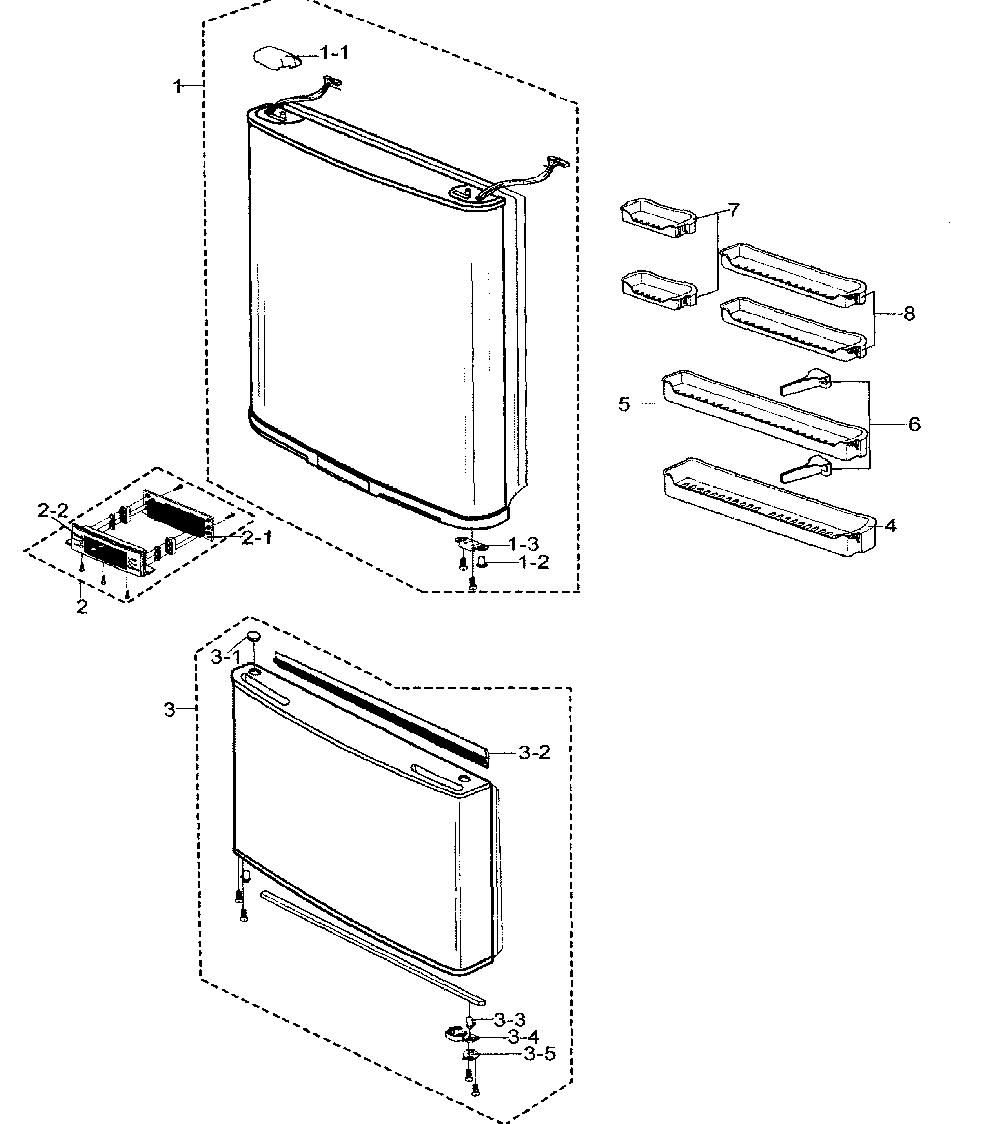 1-1
1
7
8
5
6
4
2-2
2-1
1-3
1-2
2
3-1
3
3-2
3-3
3-4
3-5