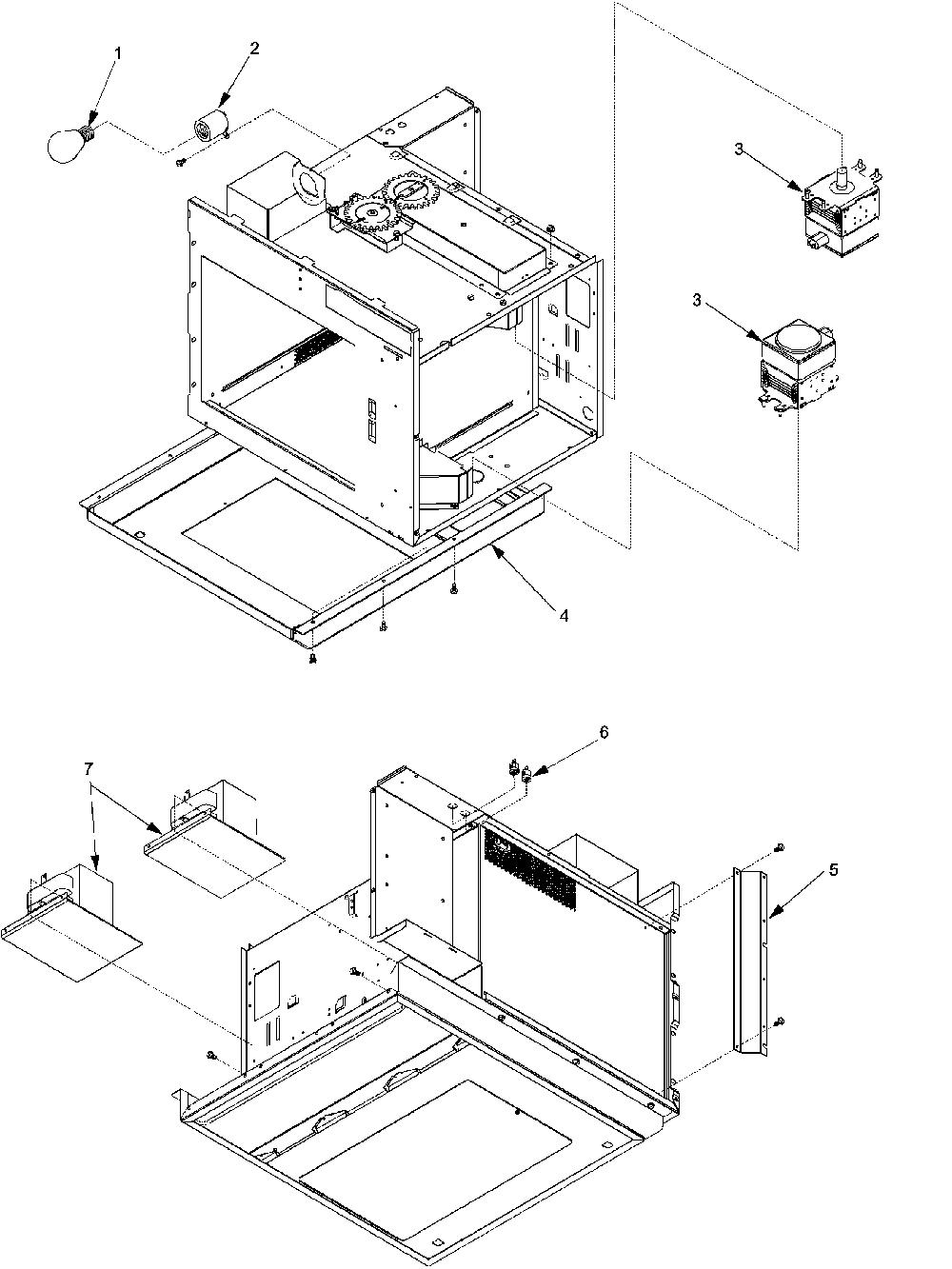 1
2
3
3
4
6
7
5