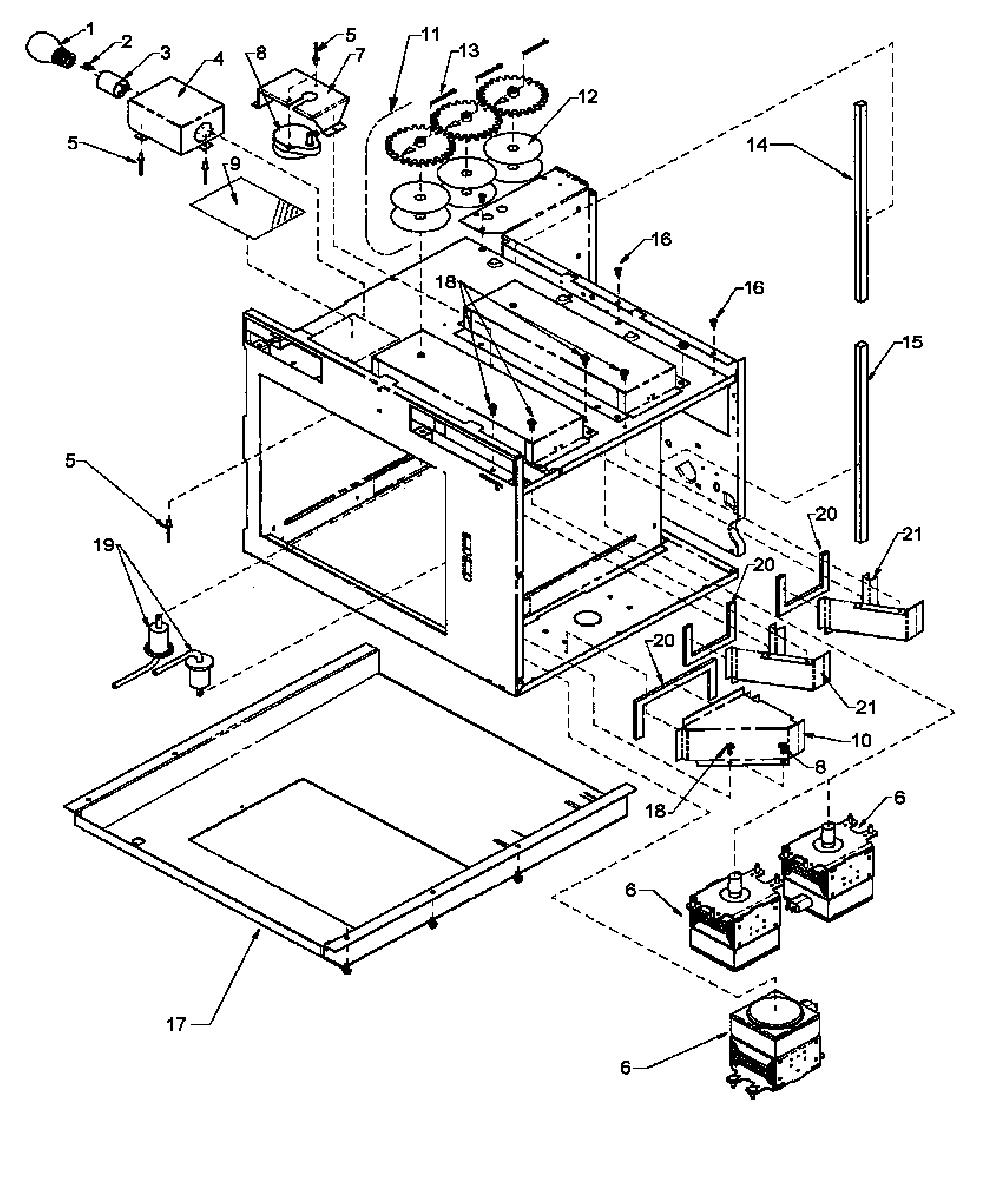 1
2
3
4
8
5
7
11
13
12
5
9
14
16
16
18
15
5
20
21
19
20
20
21
10
8
18
6
6
17
6