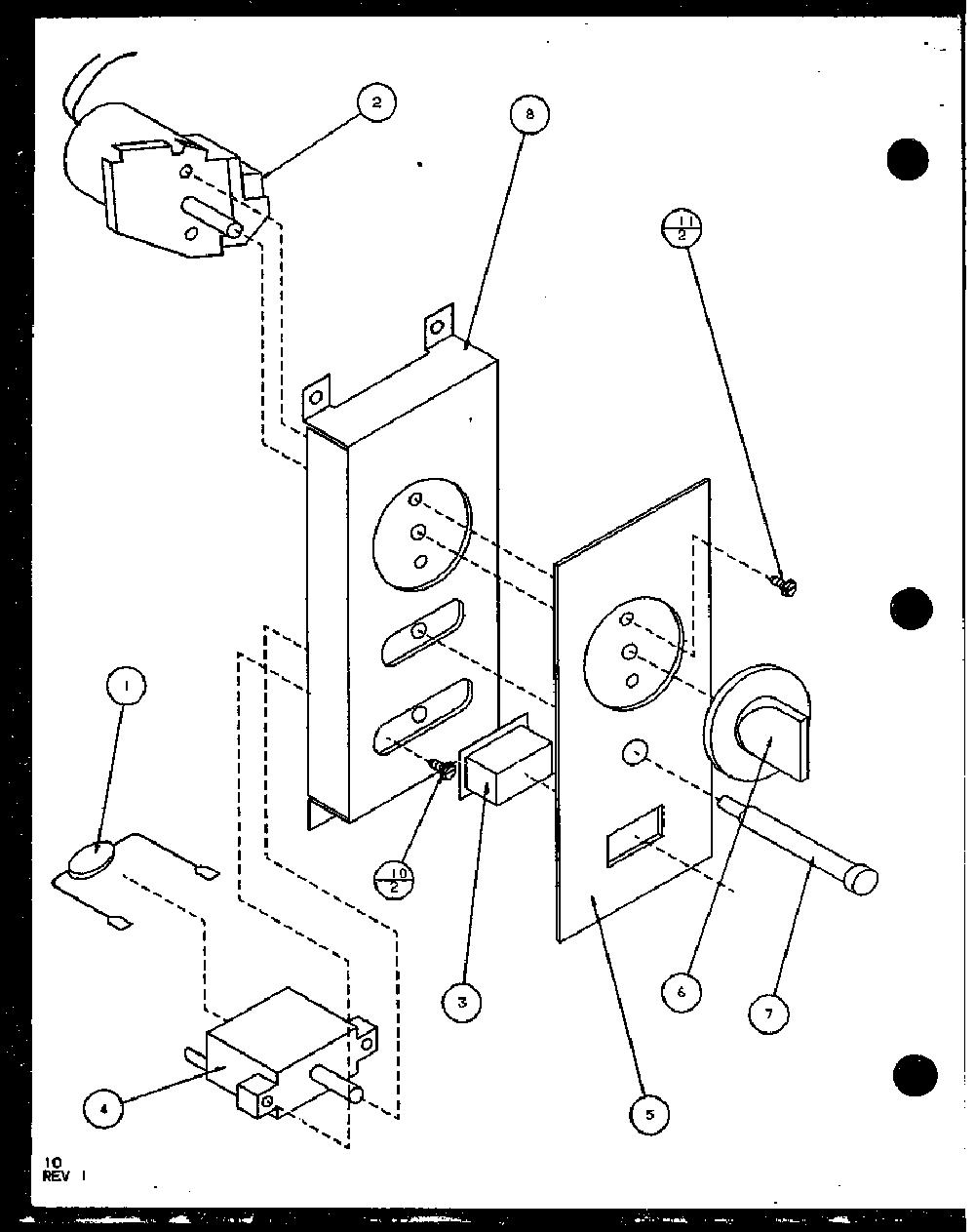 2

8

$\frac{11}{2}$

1

$\frac{10}{2}$

3

6

7

4

5

10
REV 1