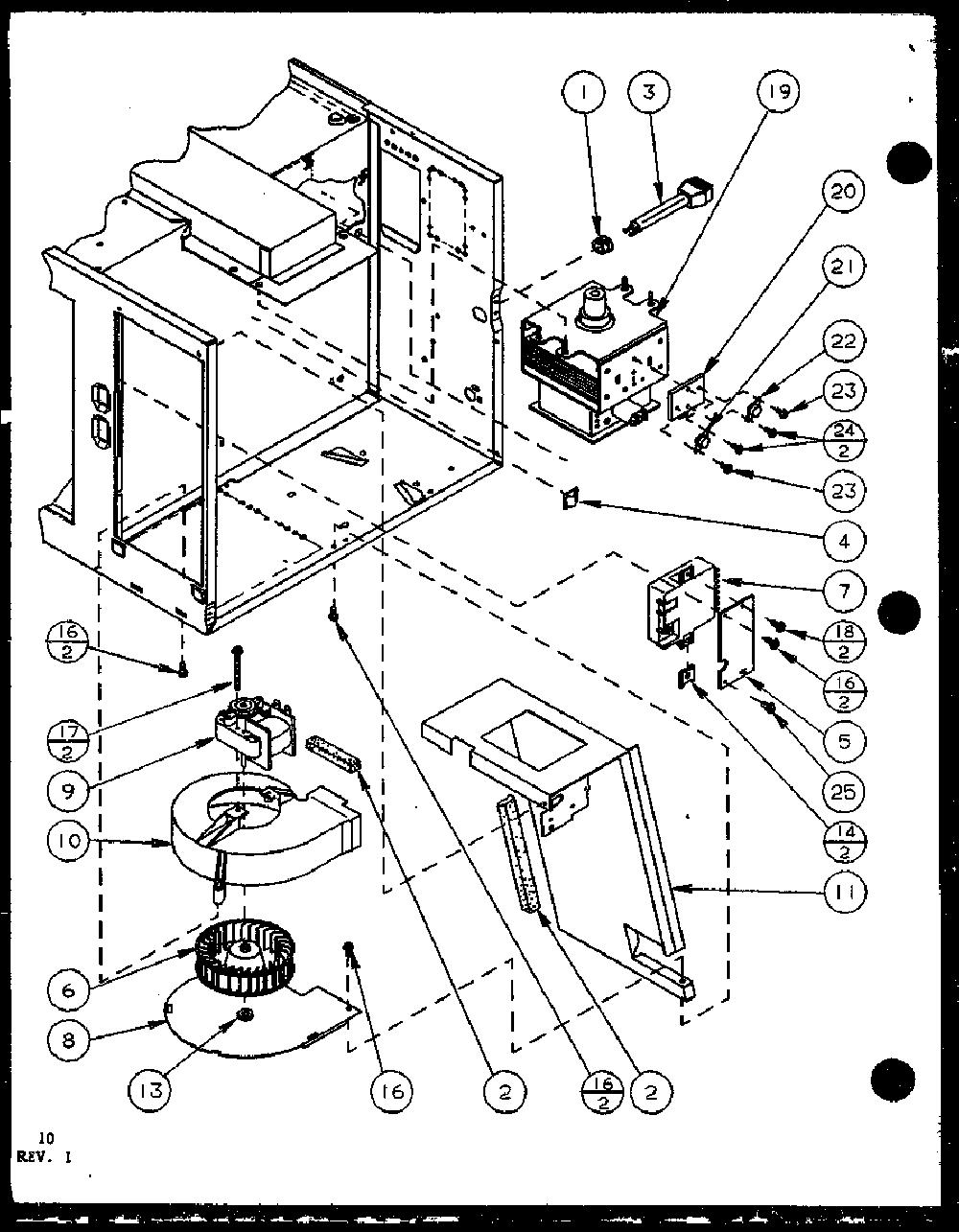 1
3
19
20
21
22
23
$\frac{24}{2}$
23
4
7
$\frac{18}{2}$
$\frac{16}{2}$
5
25
$\frac{14}{2}$
11
$\frac{16}{2}$
$\frac{17}{2}$
9
10
6
8
13
16
2
$\frac{16}{2}$
2

10
REV. 1