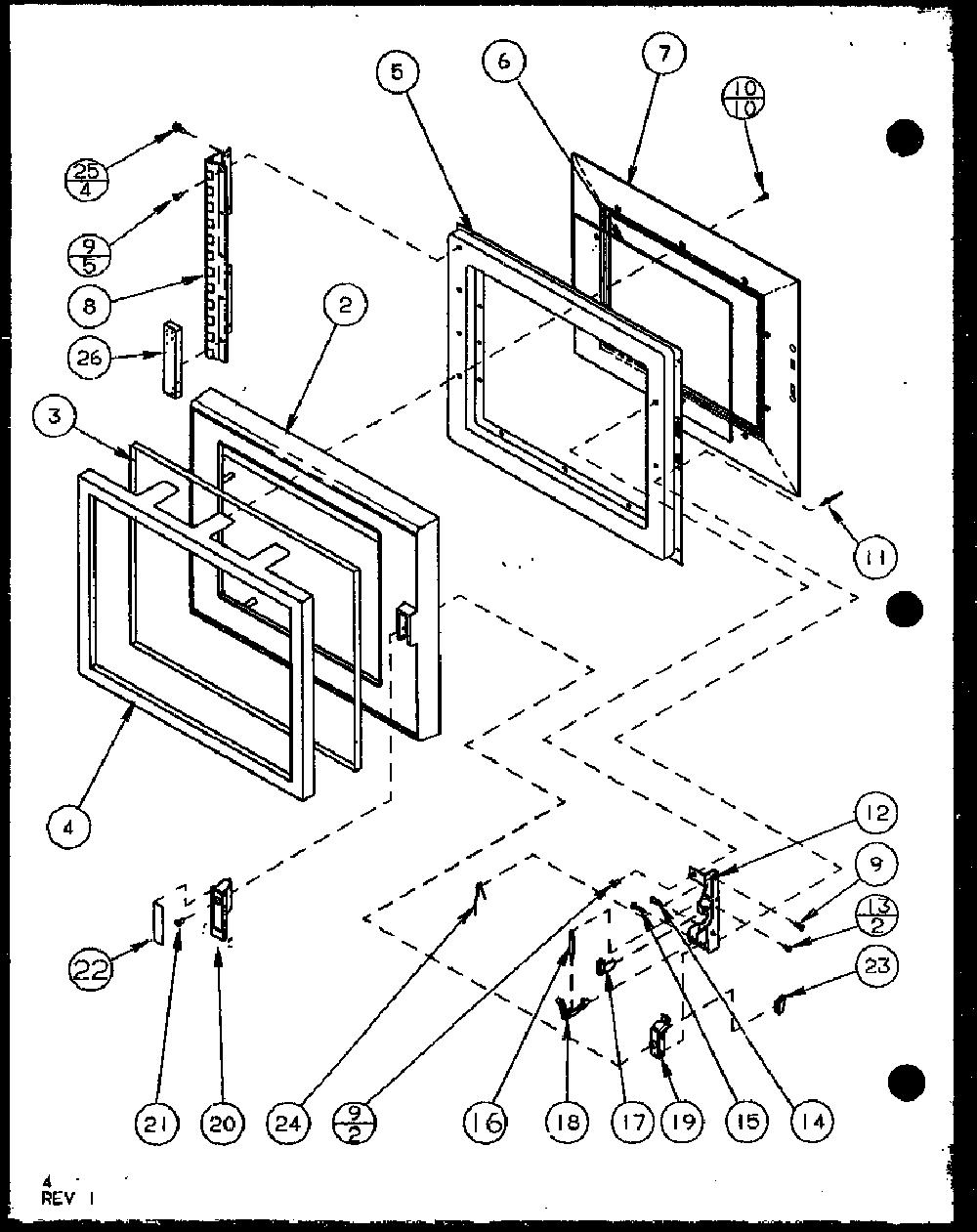 5
6
7
$\frac{10}{10}$
$\frac{25}{4}$
$\frac{9}{5}$
8
26
2
3
11
4
12
9
$\frac{13}{2}$
23
22
21
20
24
$\frac{9}{2}$
16
18
17
19
15
14
4
REV 1