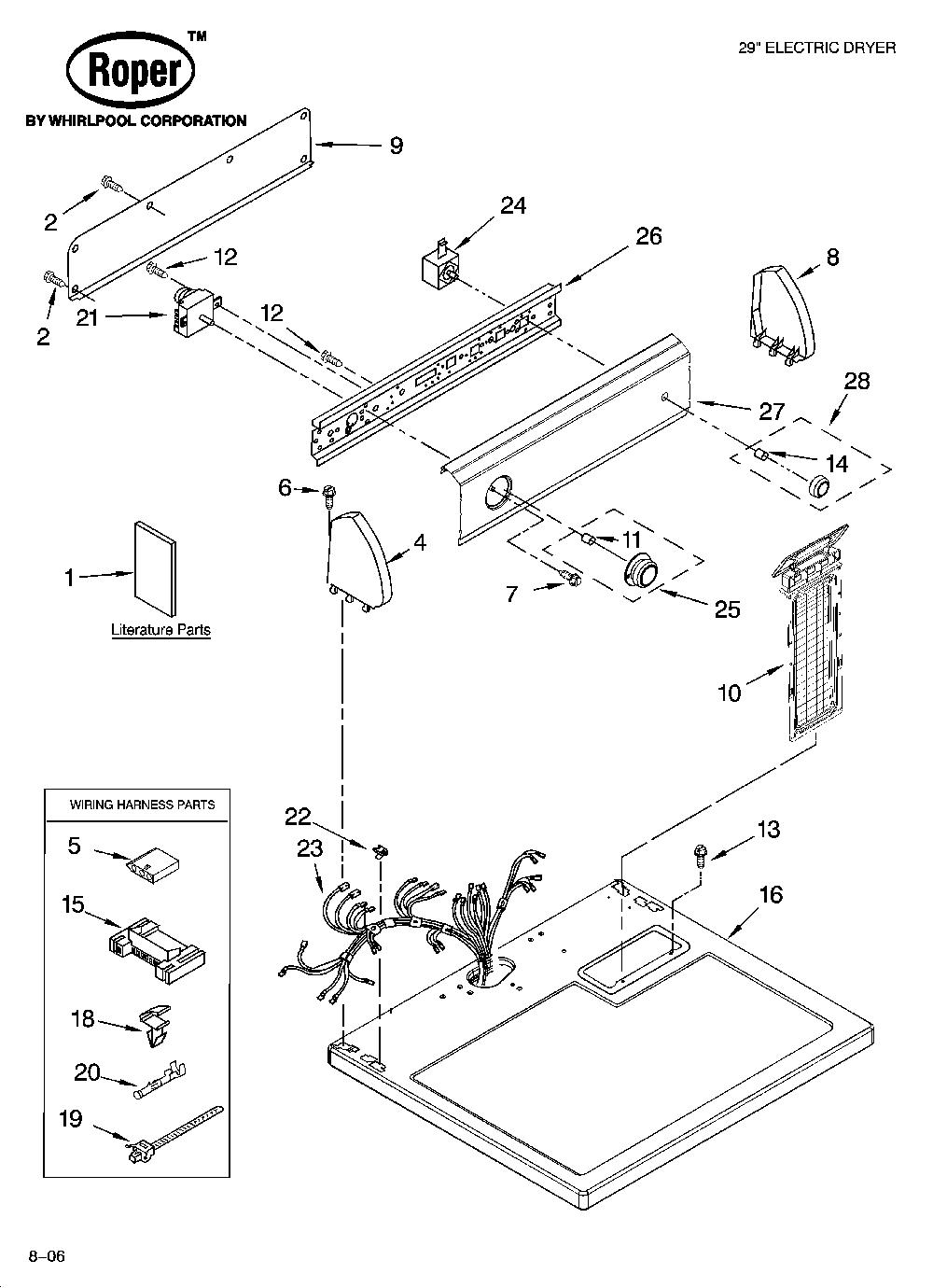 Roper™
BY WHIRLPOOL CORPORATION

29" ELECTRIC DRYER

9
2
24
26
12
8
2
21
12
28
27
14
6
4
11
1
7
25
Literature Parts
10

WIRING HARNESS PARTS
5
15
18
20
19

22
23
13
16

8–06