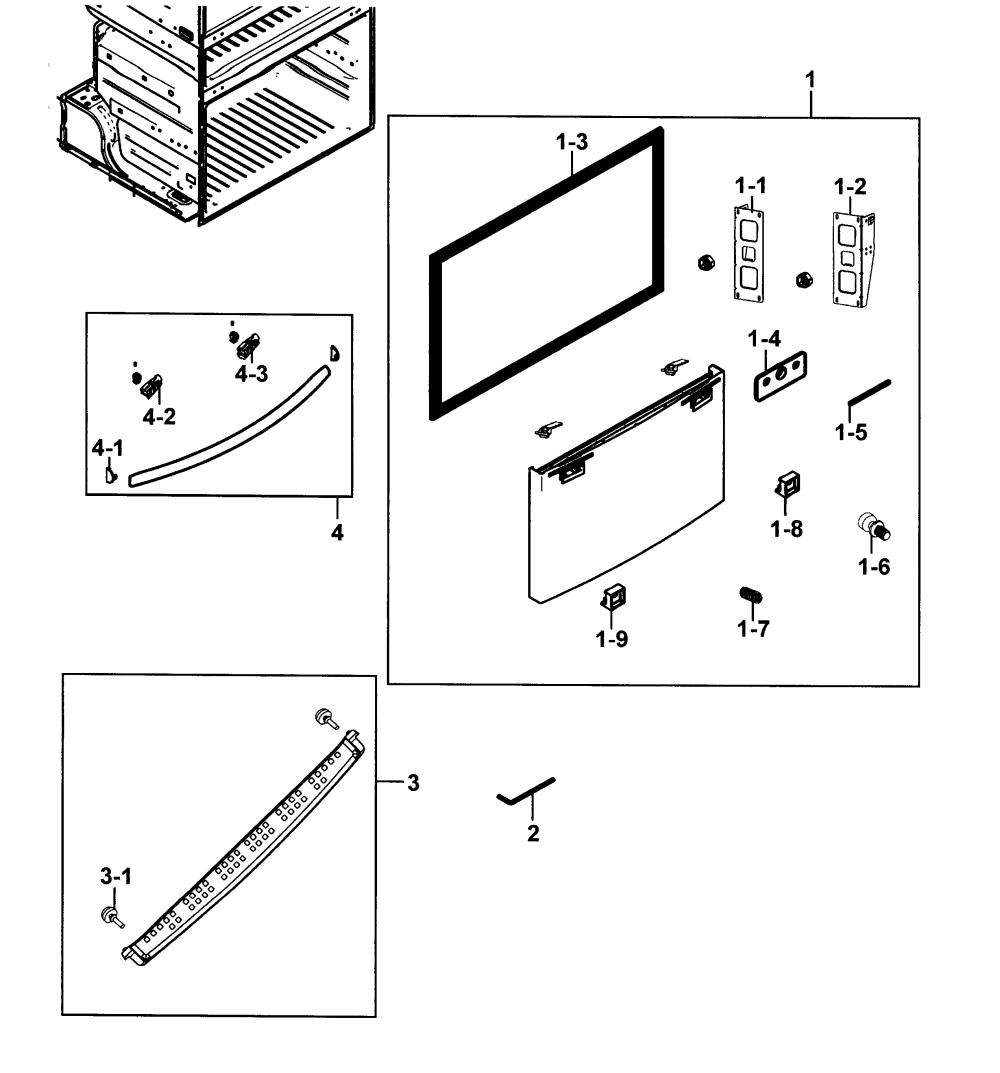 1
1-3
1-1
1-2
1-4
1-5
1-8
1-6
1-9
1-7
4-3
4-2
4-1
4
3
3-1
2