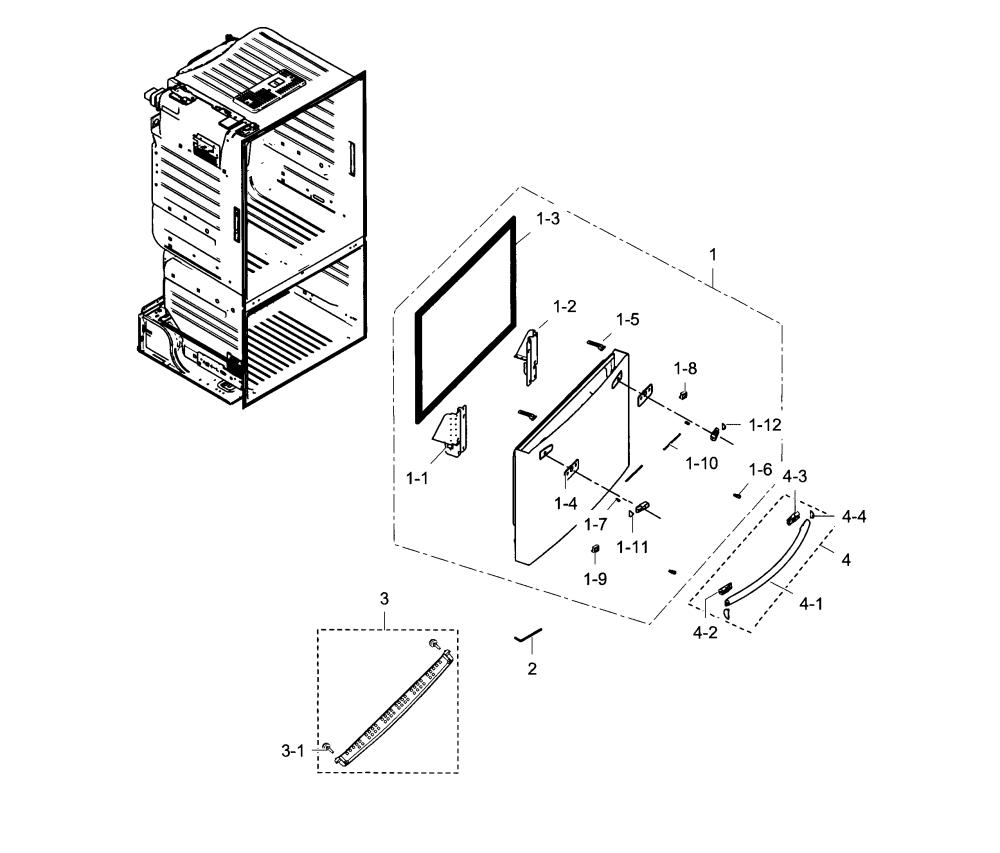 1-3
1
1-2
1-5
1-8
1-12
1-10
1-1
1-6
4-3
4-4
1-4
1-7
1-11
4
1-9
4-1
4-2
3
2
3-1