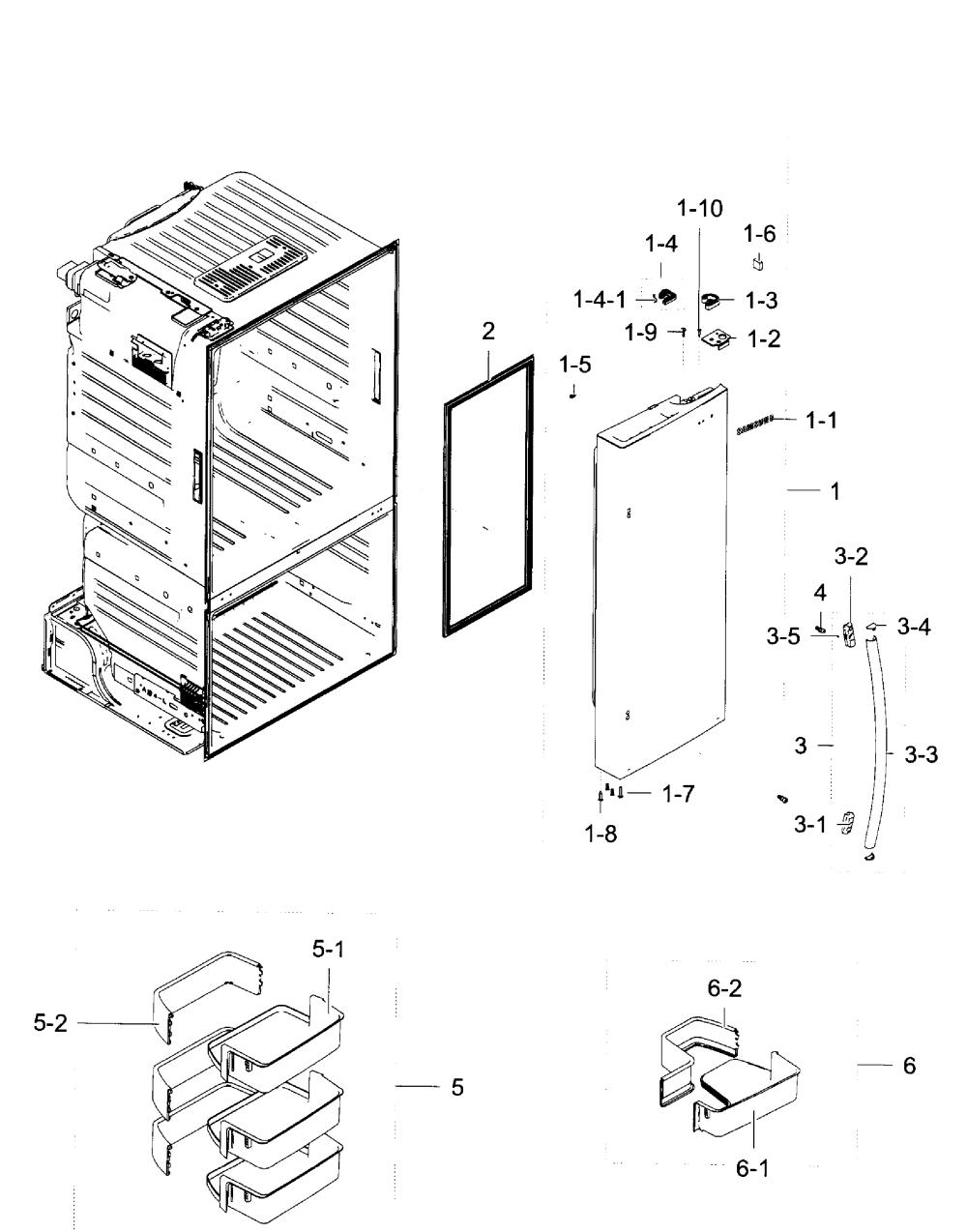 1-10
1-6
1-4
1-4-1
1-3
1-9
1-2
2
1-5
SAMSUNG
1-1
1
3-2
4
3-5
3-4
3
3-3
1-7
1-8
3-1
5-1
5-2
5
6-2
6
6-1