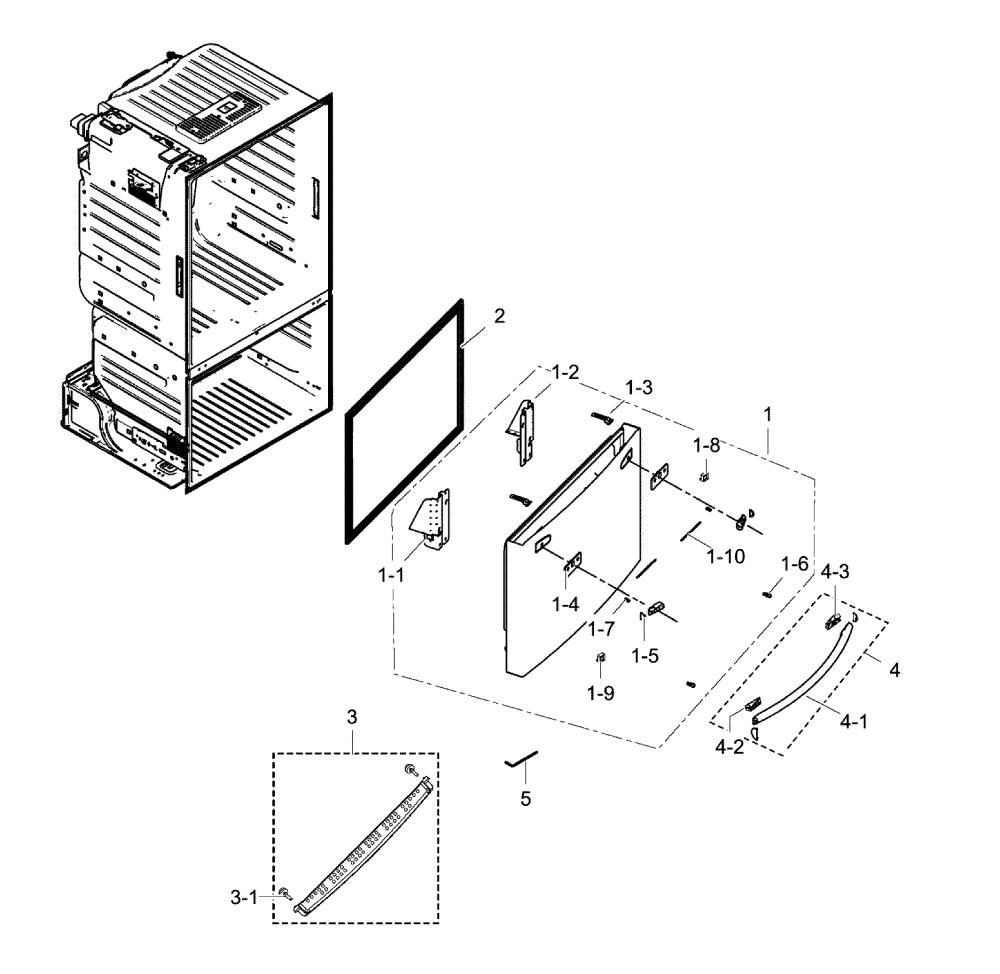 2
1-2
1-3
1
1-8
1-1
1-10
1-6
4-3
1-4
1-7
1-5
4
1-9
4-1
4-2
3
5
3-1