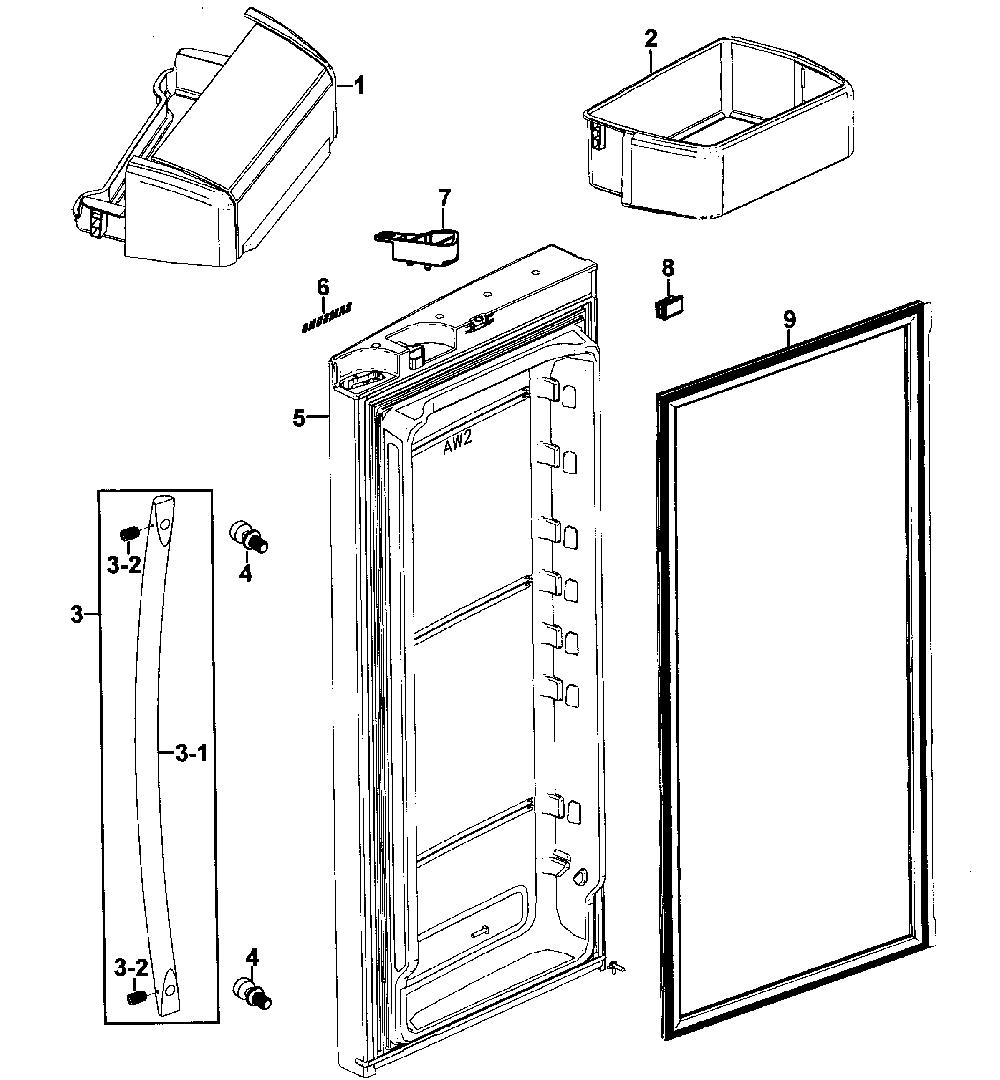 1
2
7
6
8
9
5
AW2
3-2
4
3
3-1
3-2
4