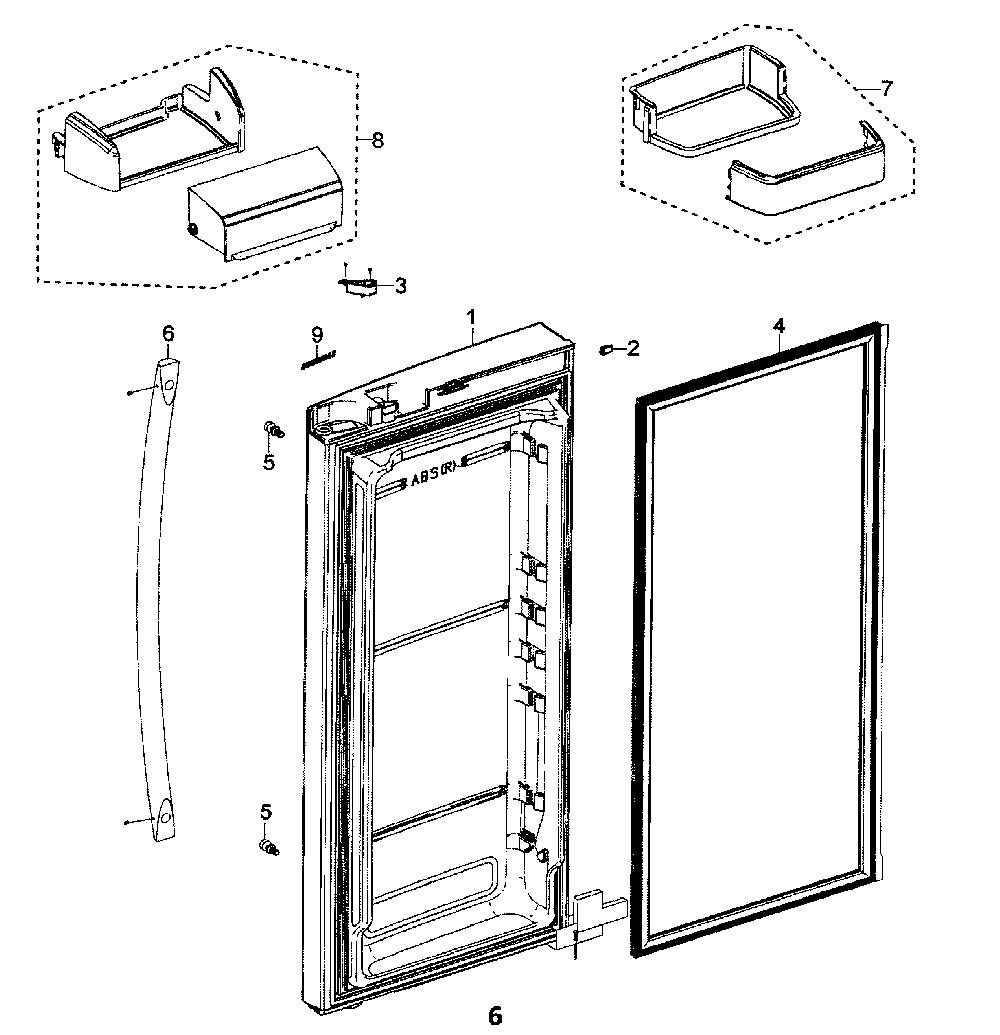 8
7
3
6
9
1
2
4
5
ABS(R)
5
6