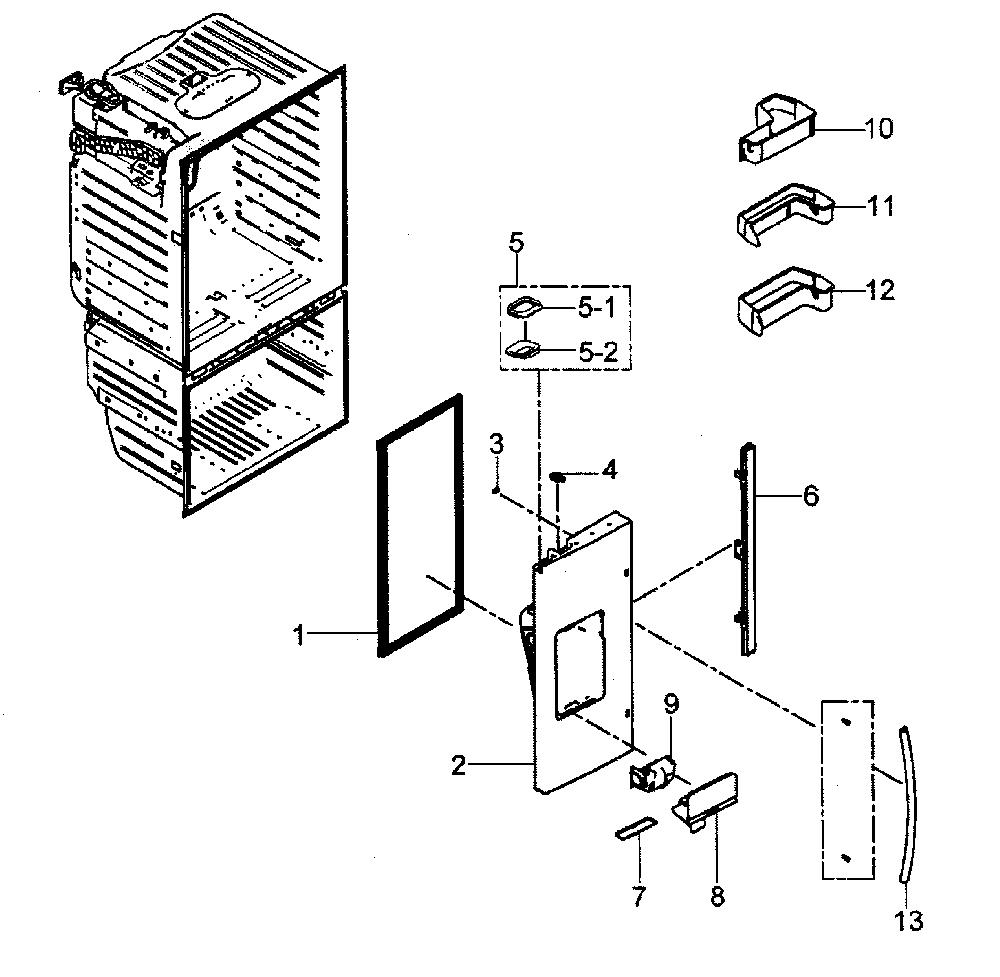 10

11

12

5

5-1

5-2

3

4

6

1

9

2

7

8

13