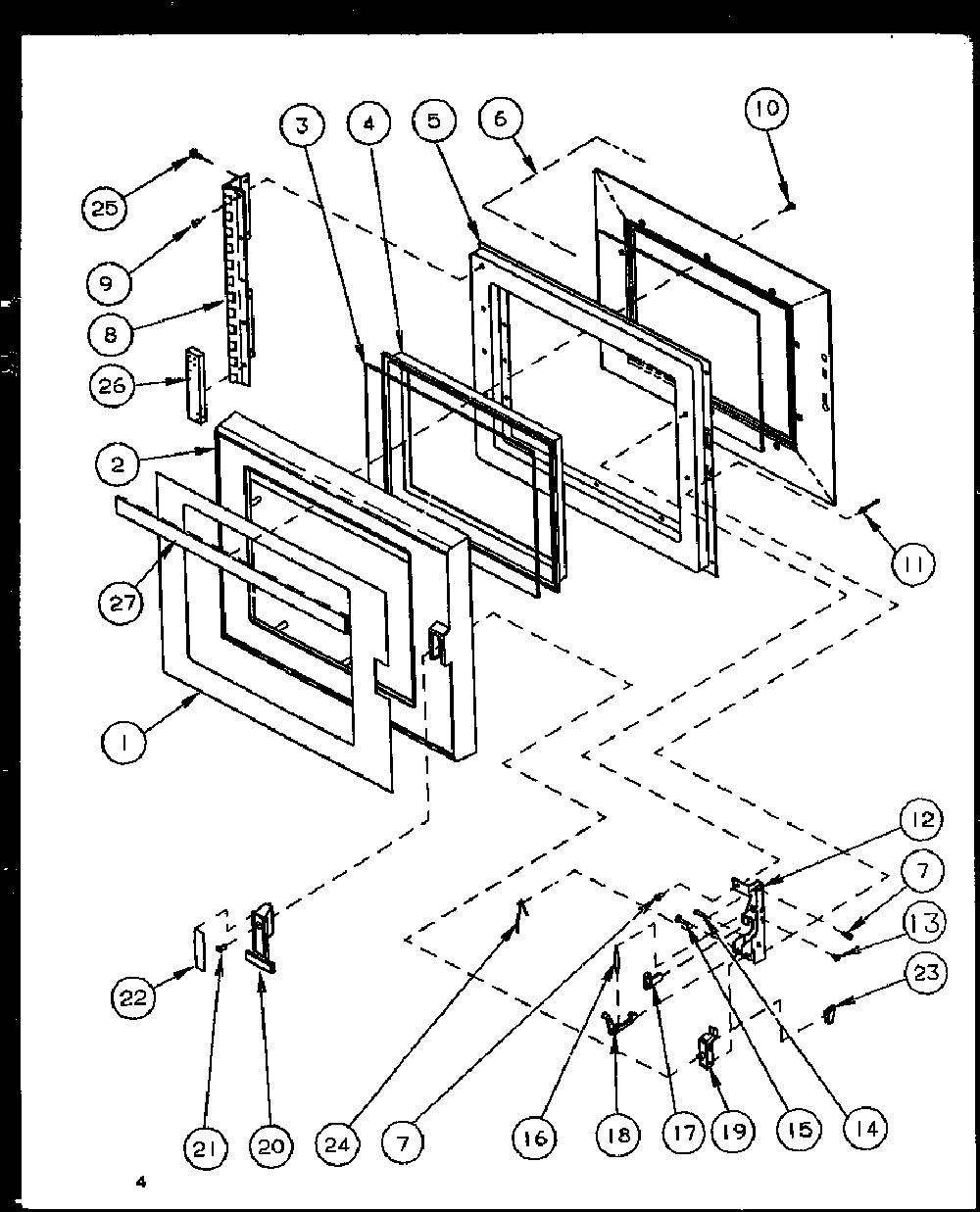 3
4
5
6
10
25
9
8
26
2
27
1
11
12
7
13
23
22
21
20
24
7
16
18
17
19
15
14
4