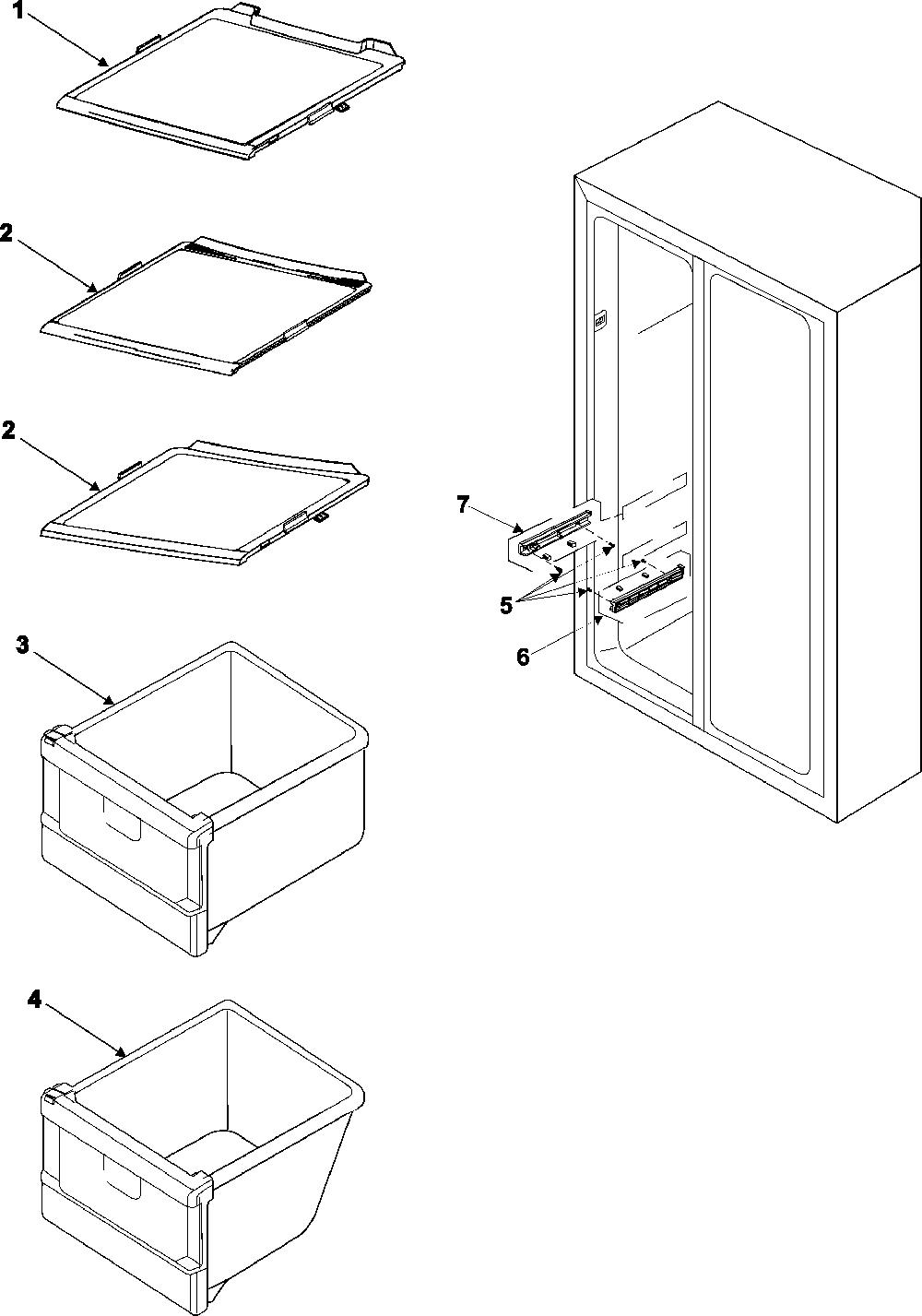 1
2
2
3
4
7
5
6