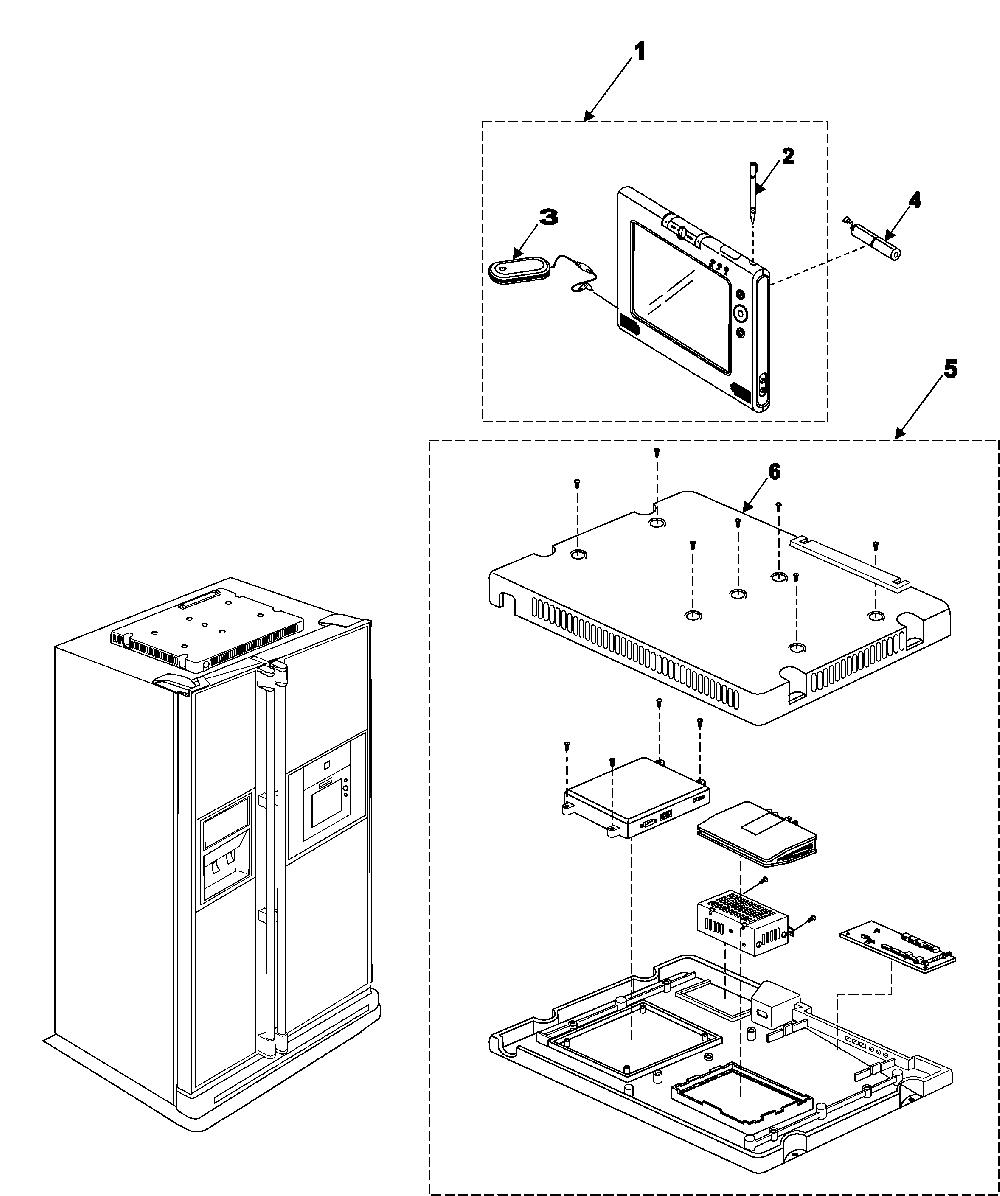 1
2
3
4
5
6