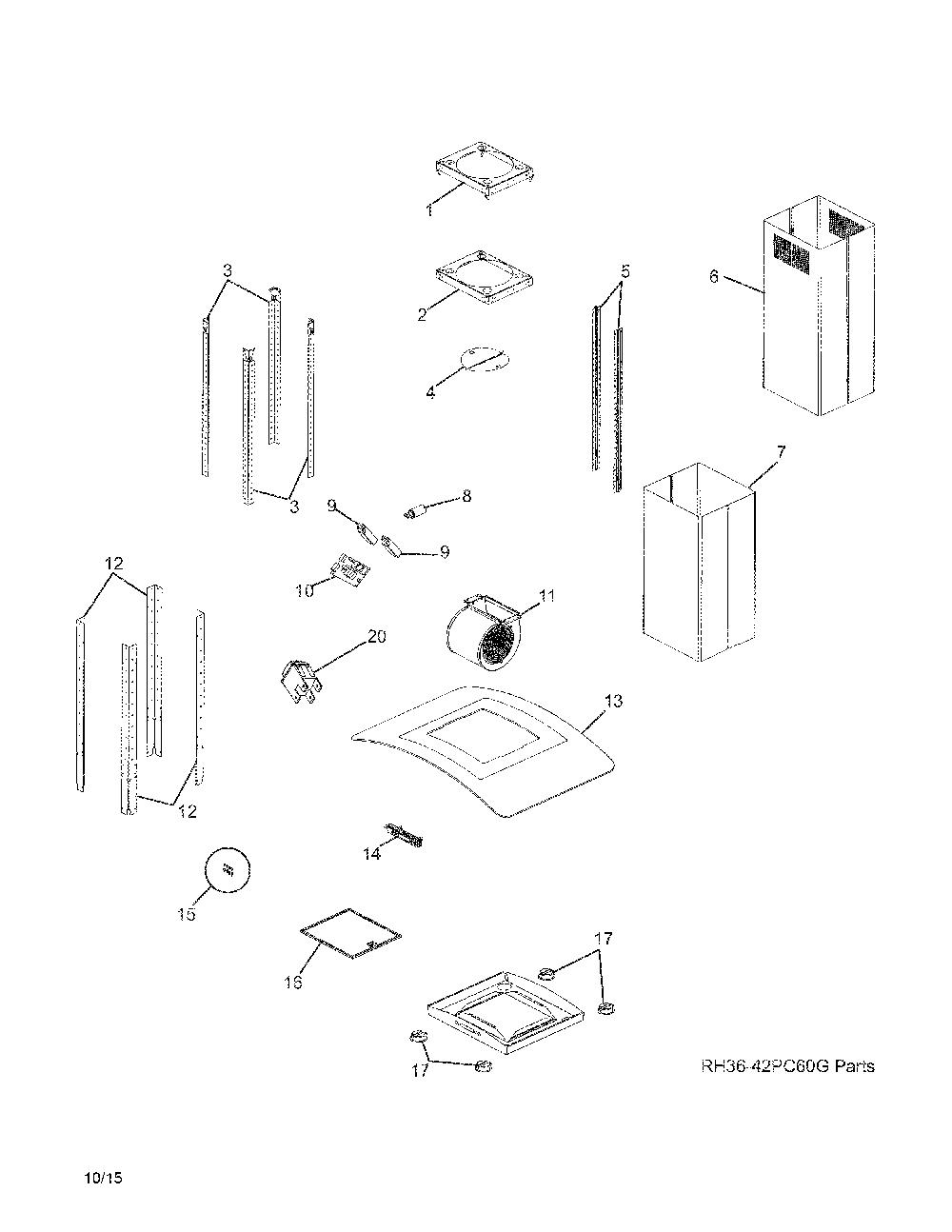 1

3

2

5

6

4

3

7

9

8

9

10

12

11

20

13

12

14

15

16

17

17

RH36-42PC60G Parts

10/15