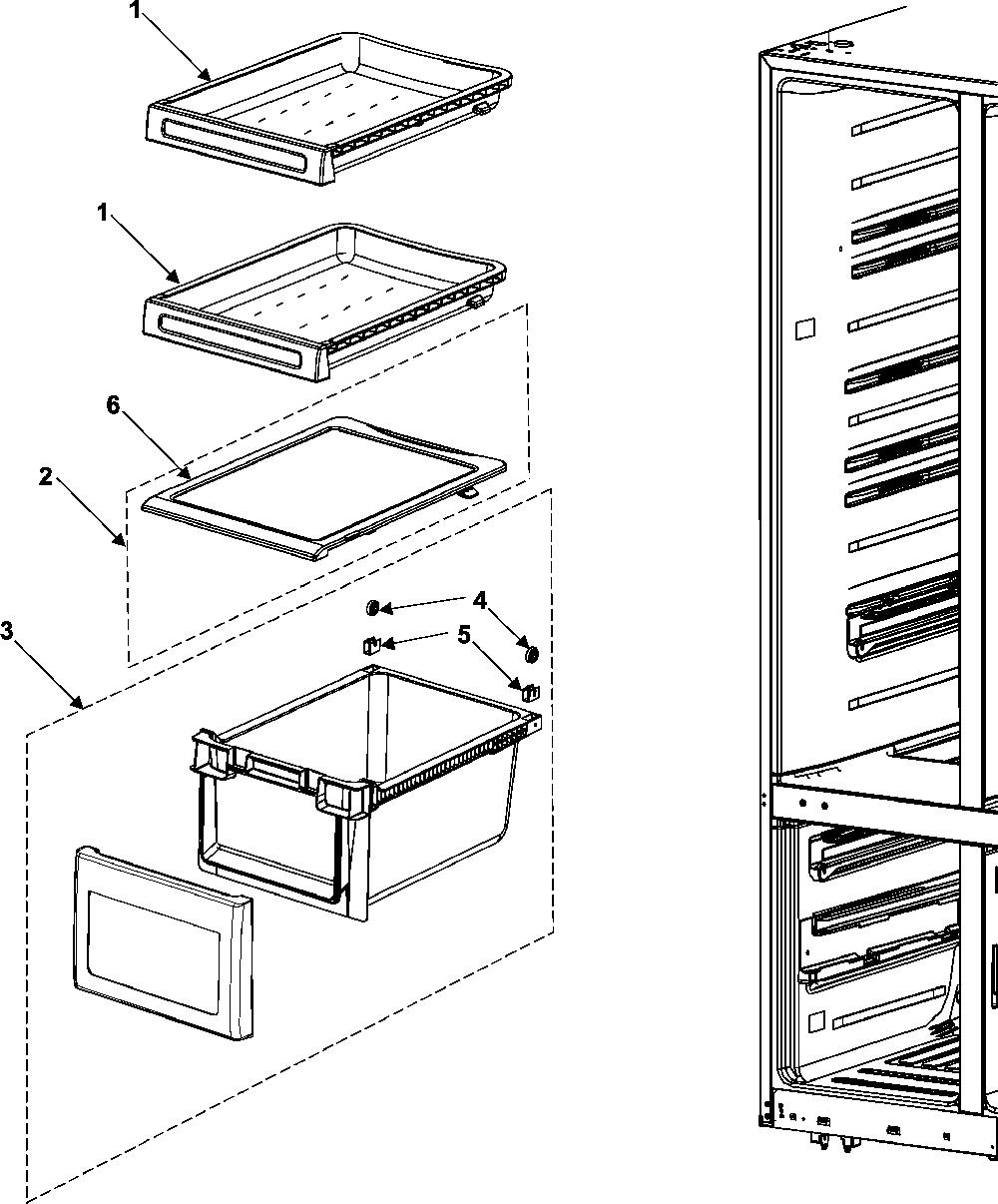 1
1
6
2
3
4
5