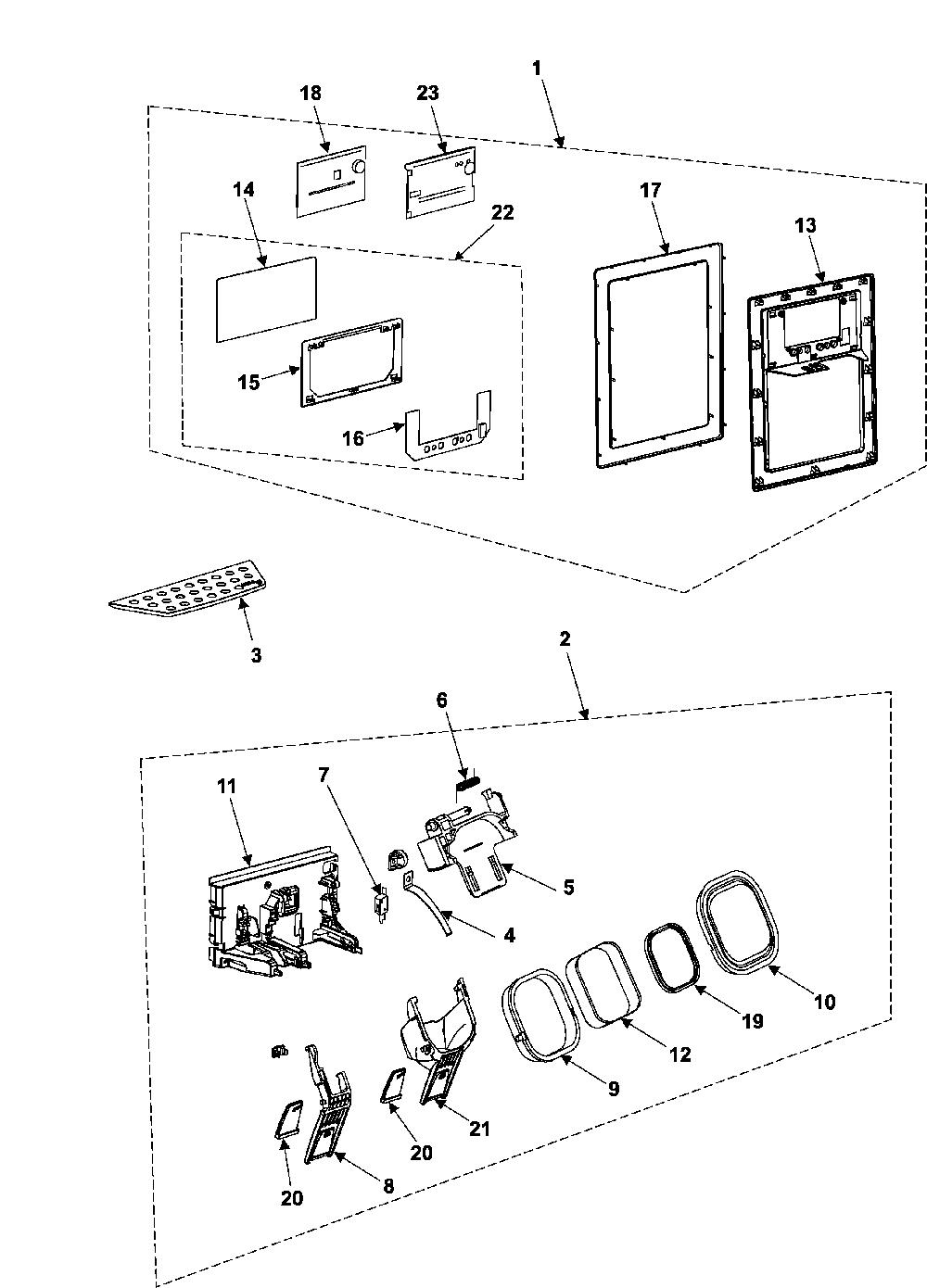 1
18
23
14
22
17
13
15
16
3
2
6
11
7
5
4
10
19
12
9
21
20
8
20