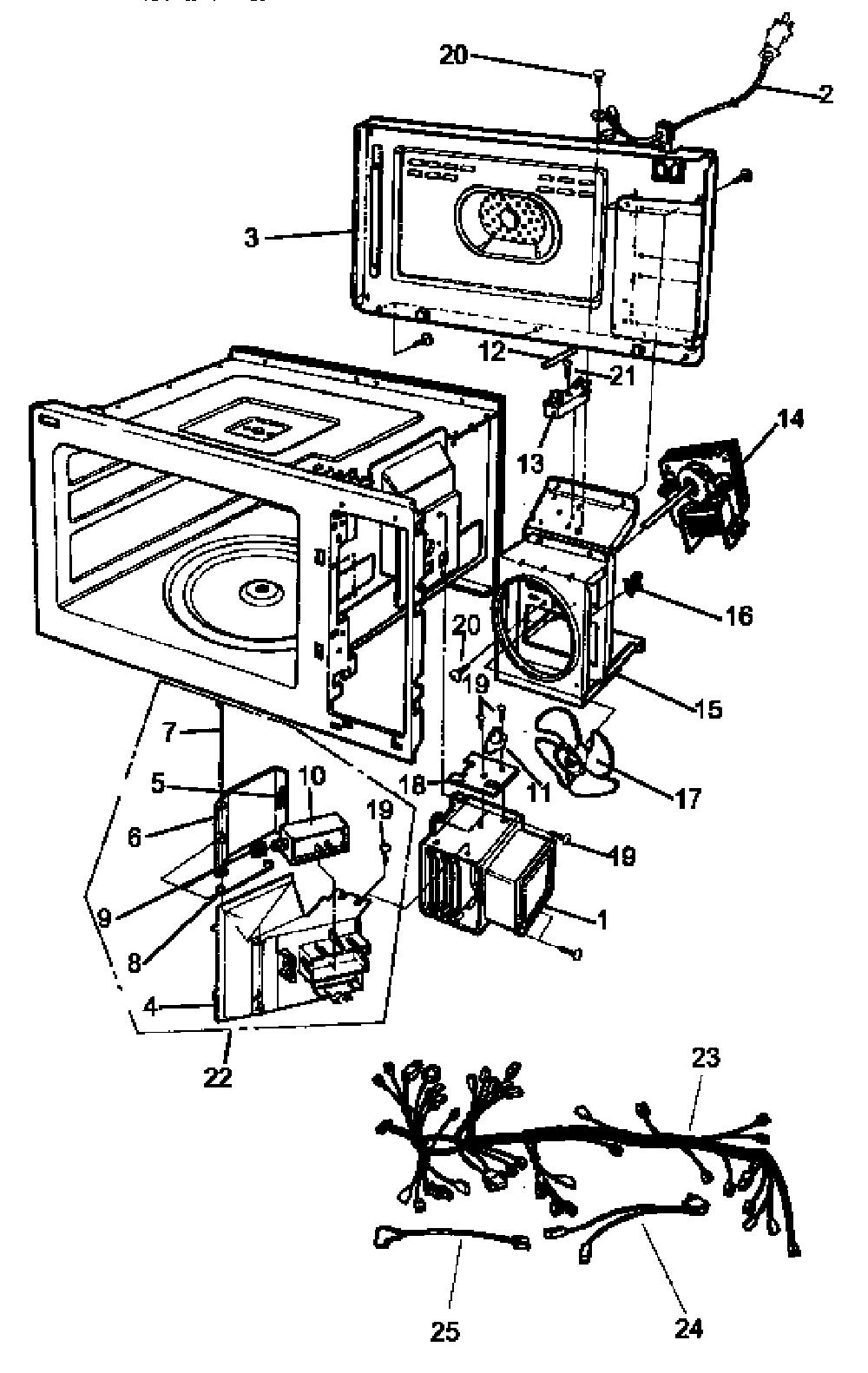 20
2
3
12
21
13
14
16
20
19
15
7
5
10
18
11
17
6
19
19
9
8
1
4
22
23
25
24