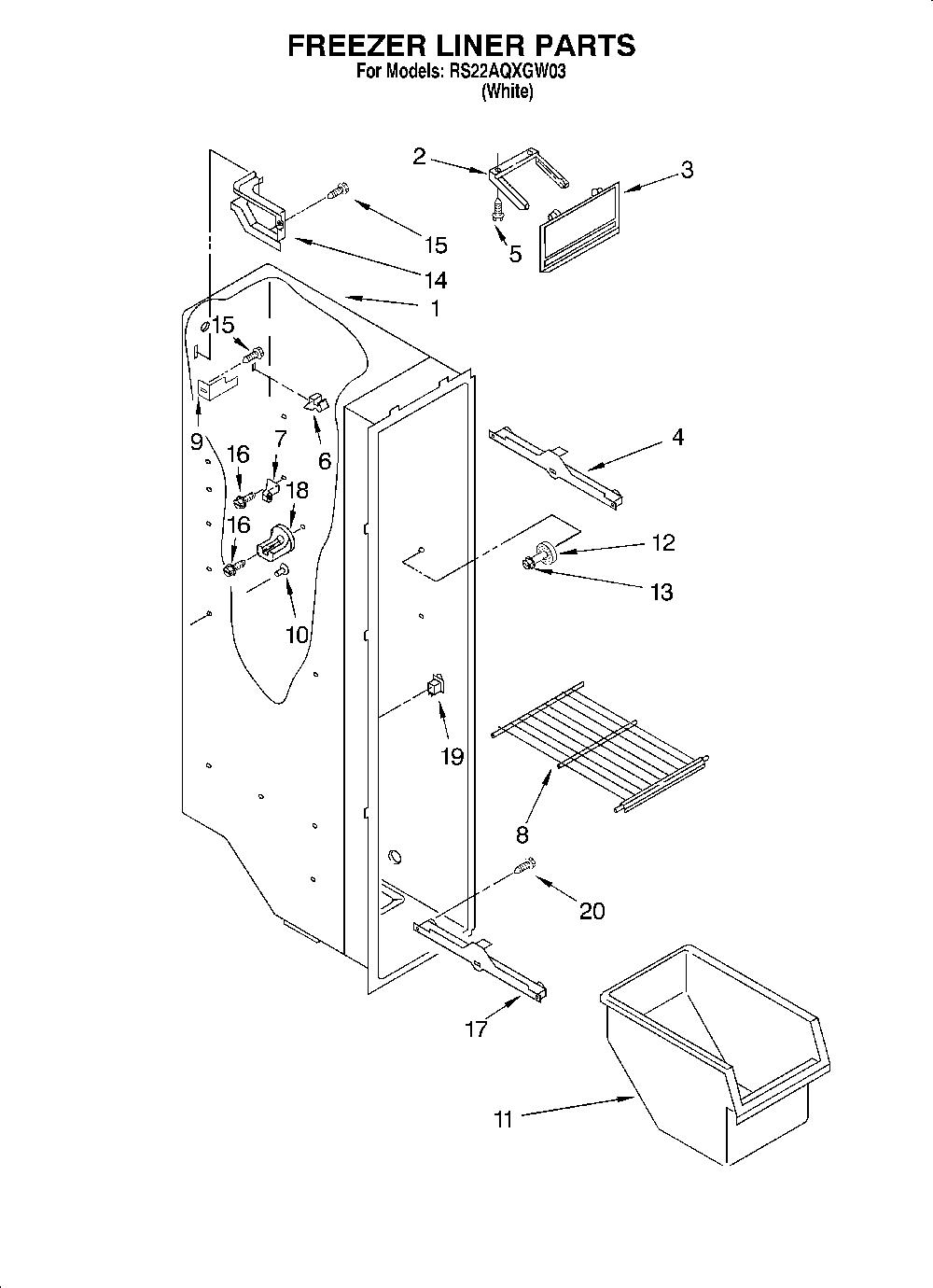 FREEZER LINER PARTS
For Models: RS22AQXGW03
(White)

2
3
15
5
14
1
15
9
6
7
16
18
4
16
12
13
10
19
8
20
17
11