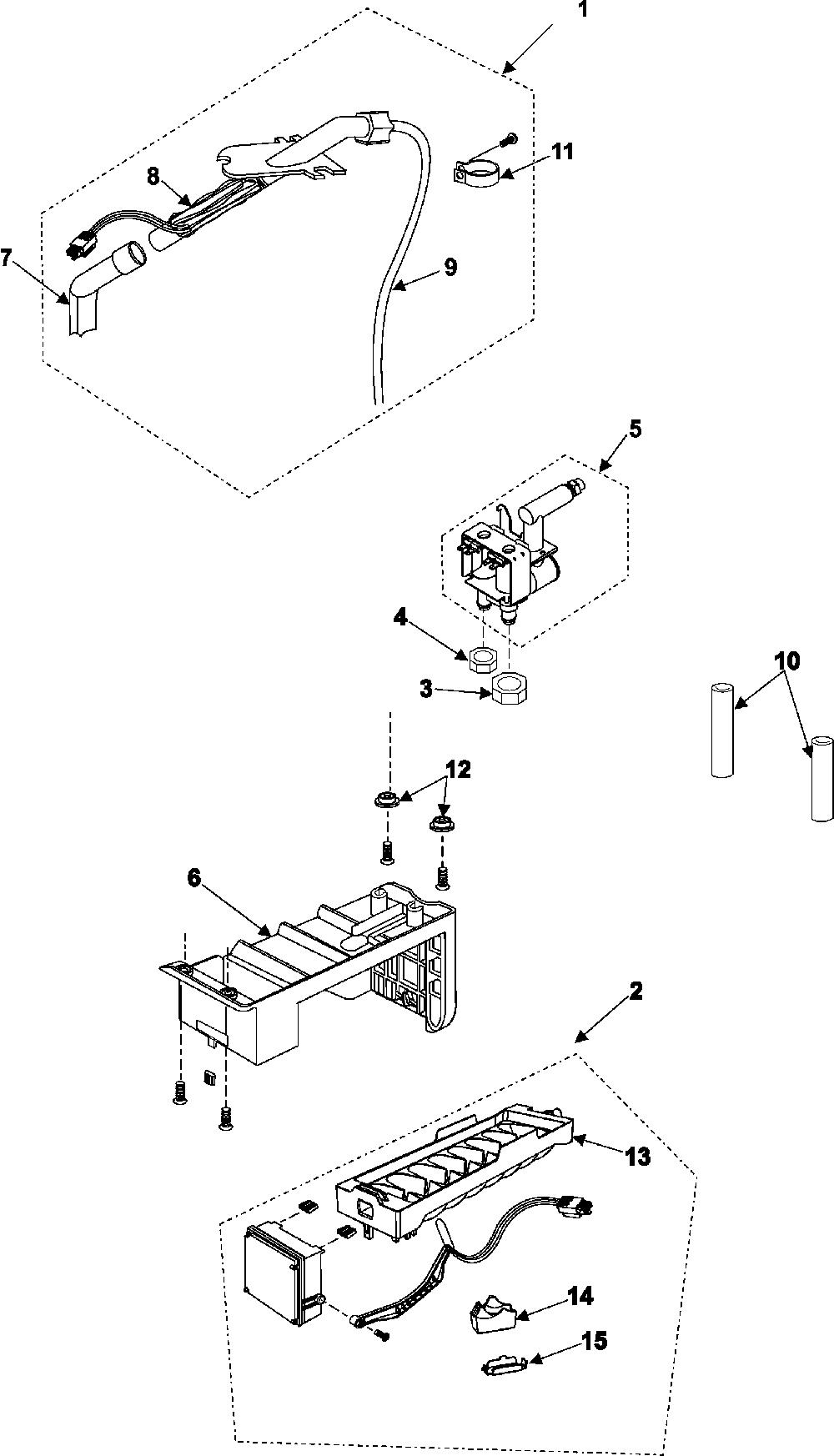 1
11
8
7
9
5
4
3
10
12
6
2
13
14
15