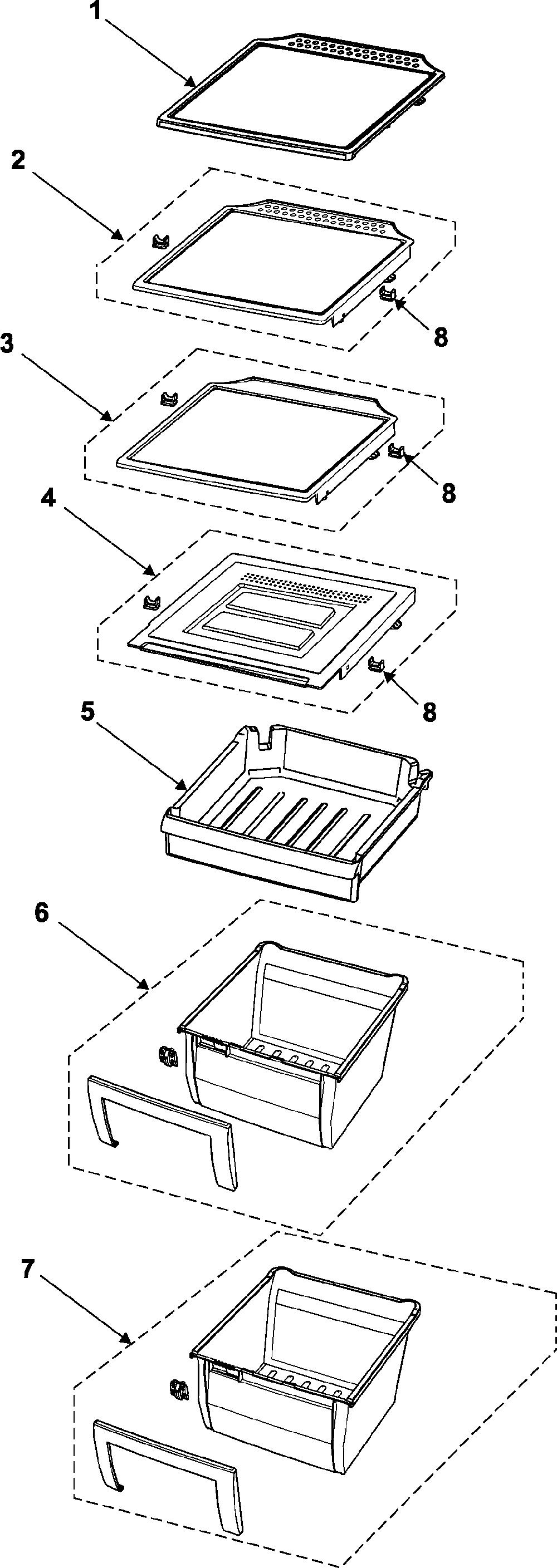 1
2
8
3
8
4
8
5
6
7