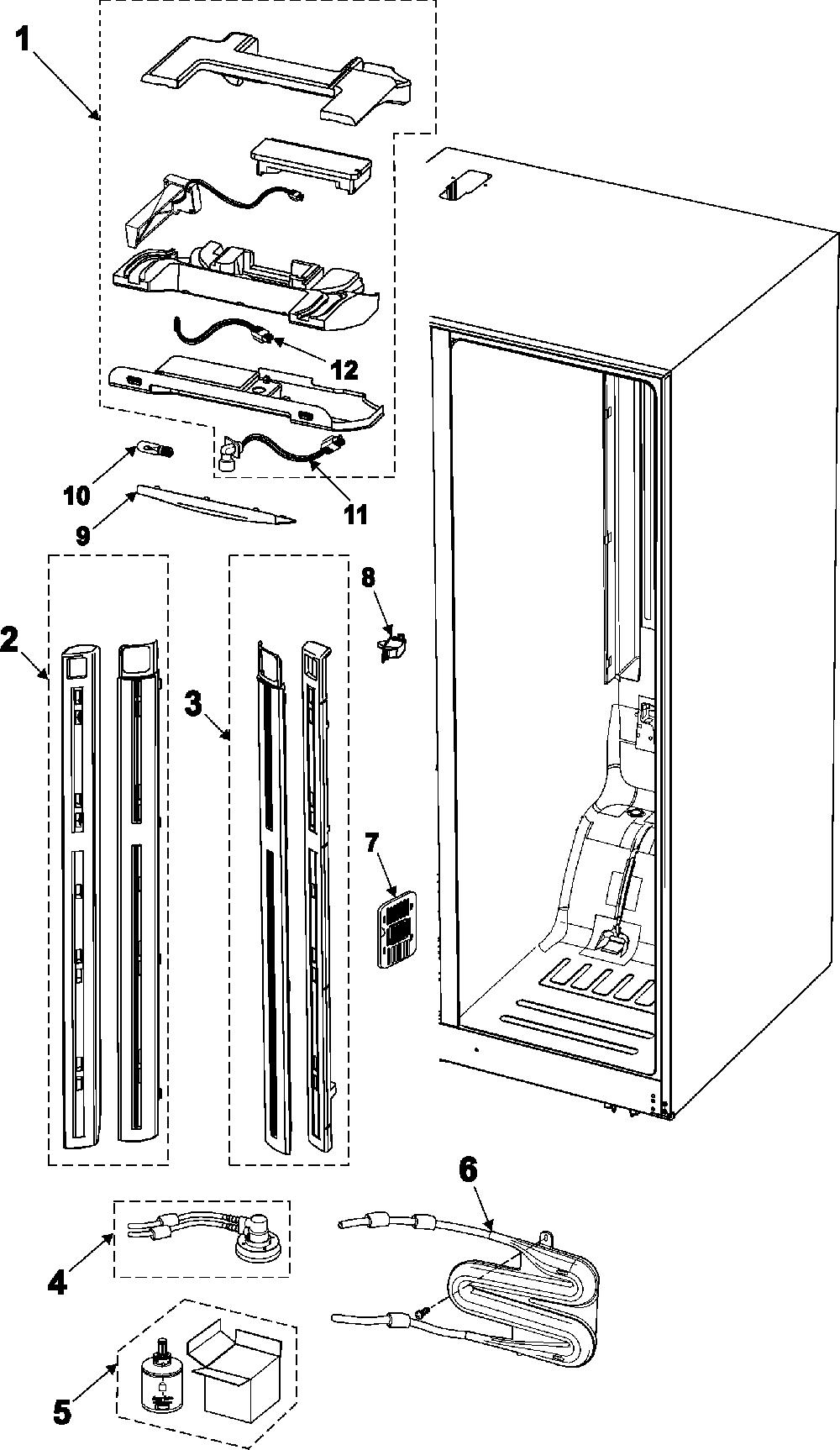 1
12
10
11
9
8
2
3
7
6
4
5