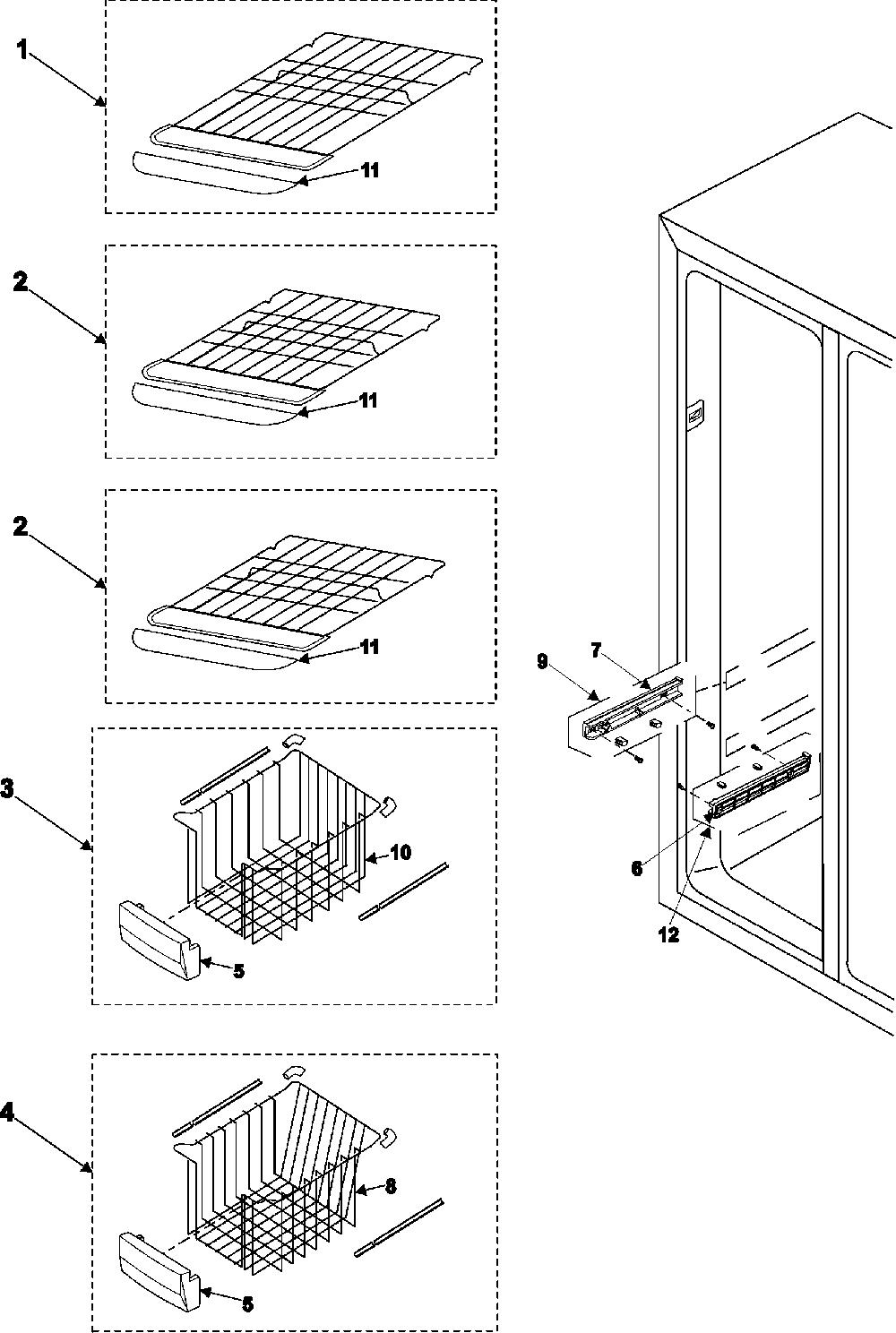 1
11
2
11
2
11
3
10
5
4
8
5
9
7
6
12