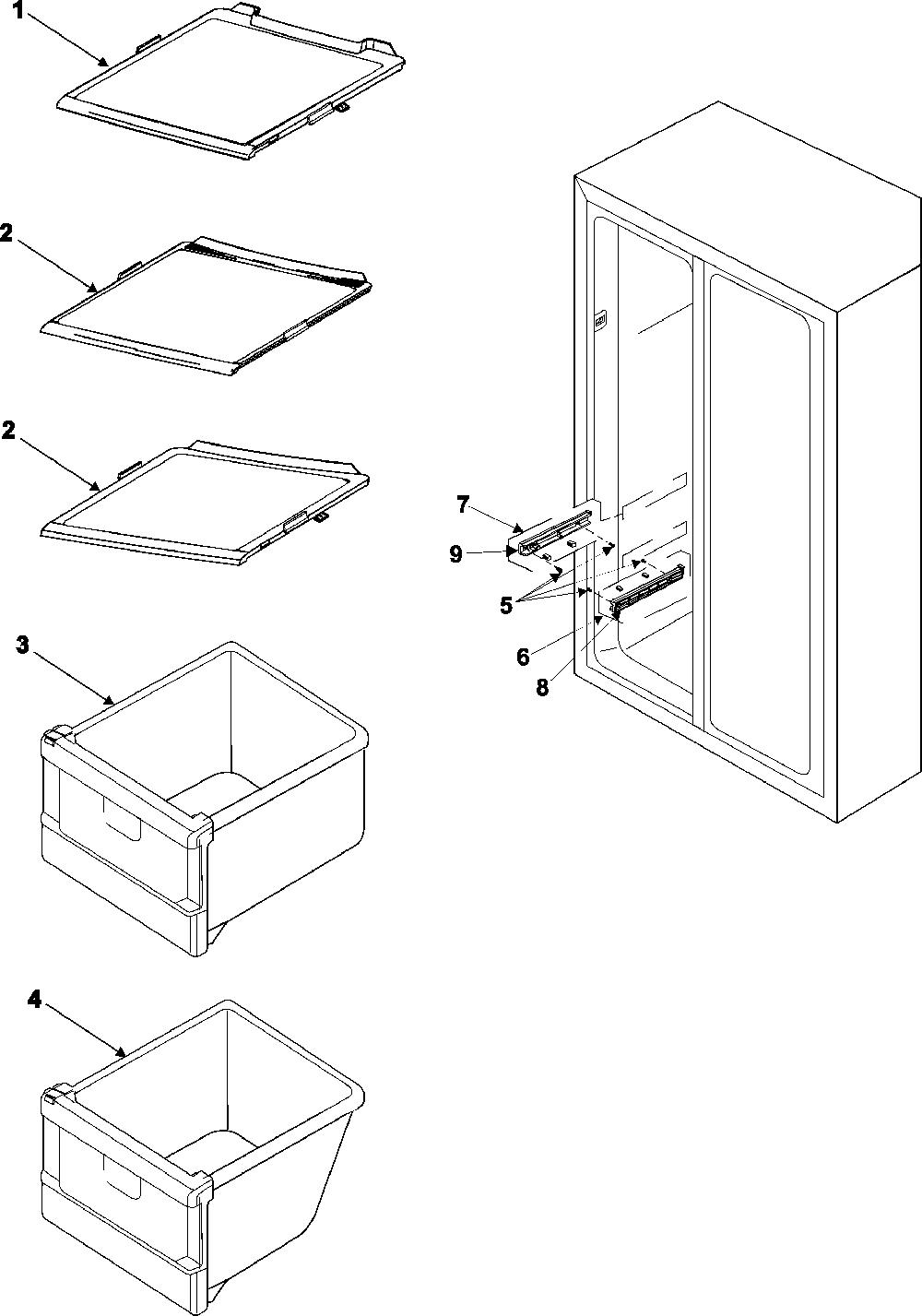 1
2
2
3
4
7
9
5
6
8