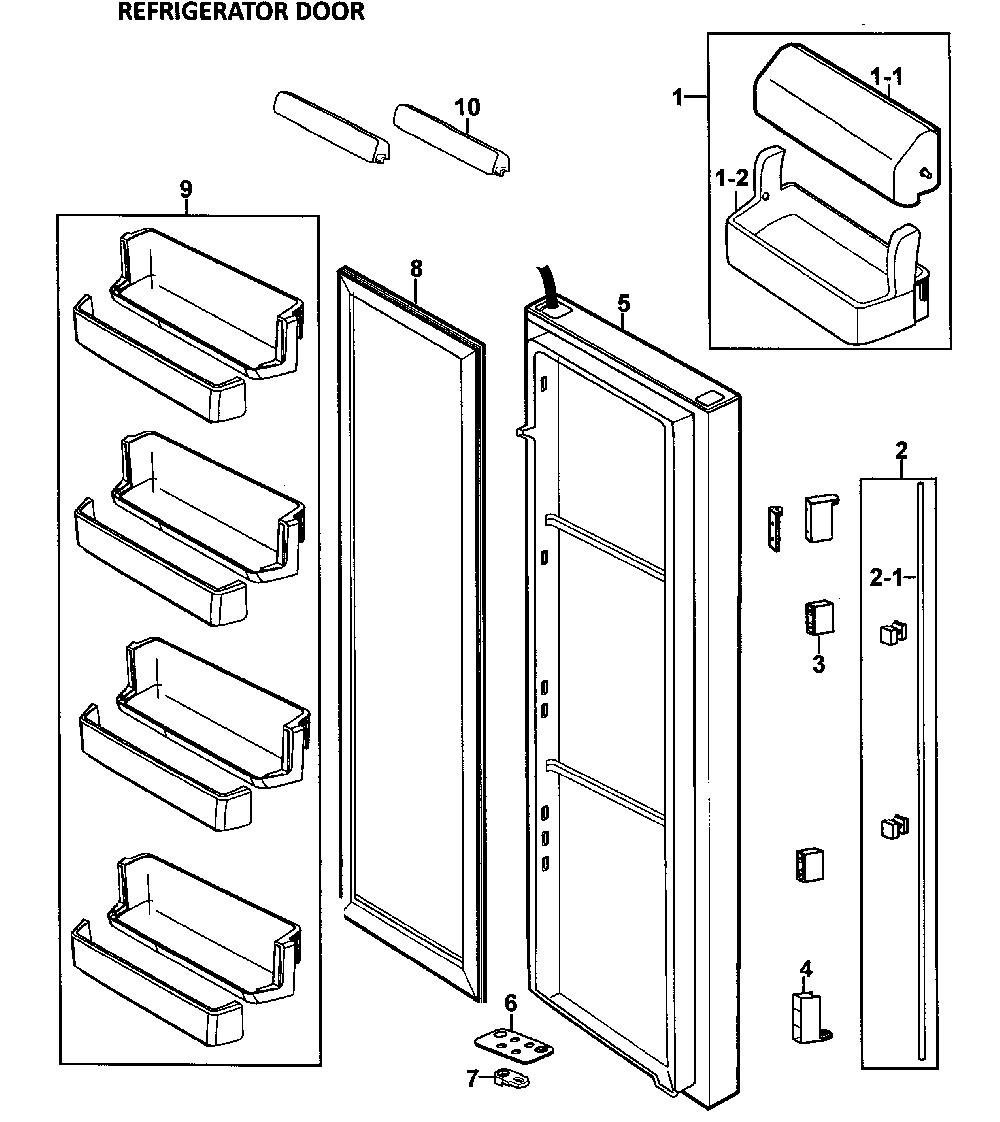 REFRIGERATOR DOOR

10

1

1-1

1-2

9

8

5

2

2-1

3

4

6

7