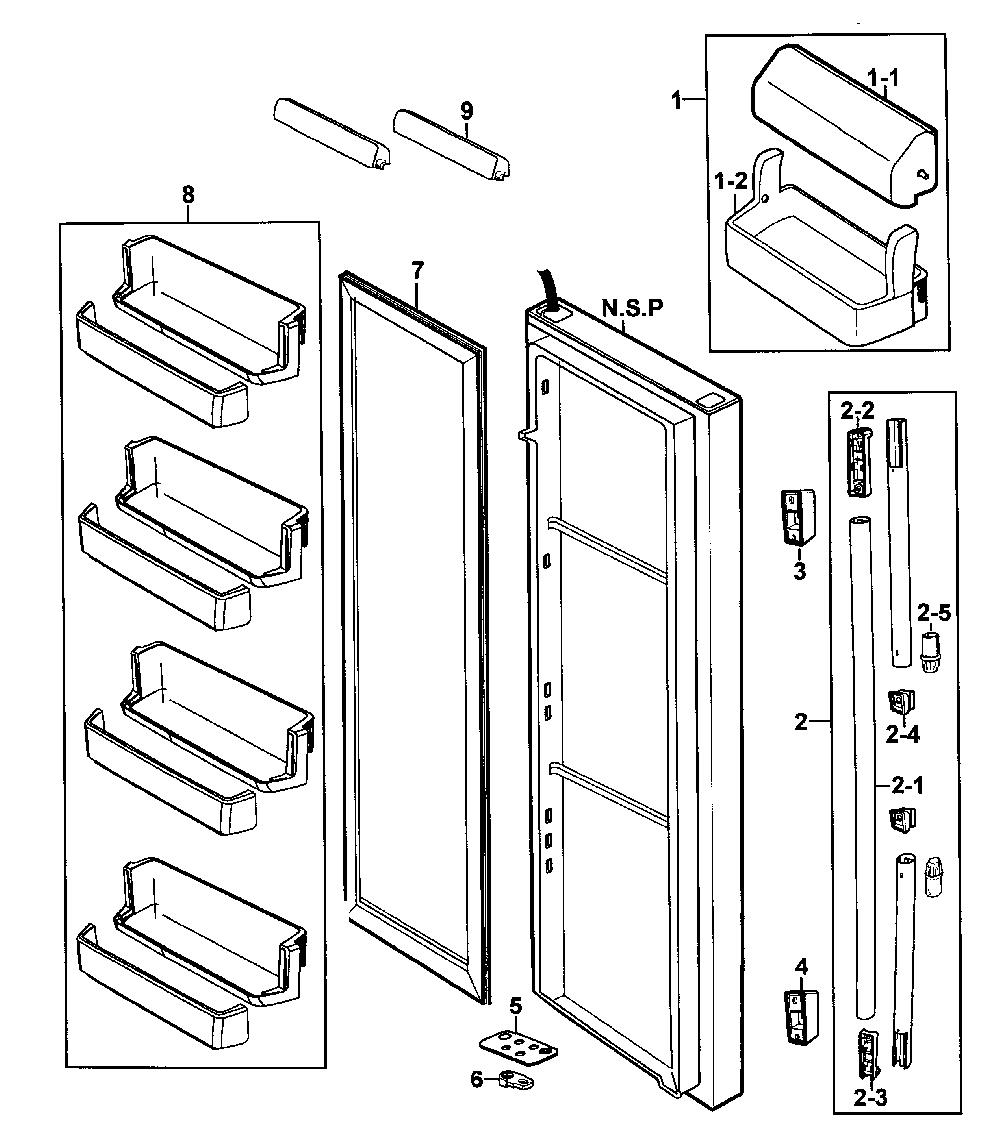 9
1
1-1
1-2
8
7
N.S.P
2-2
3
2-5
2
2-4
2-1
4
5
6
2-3