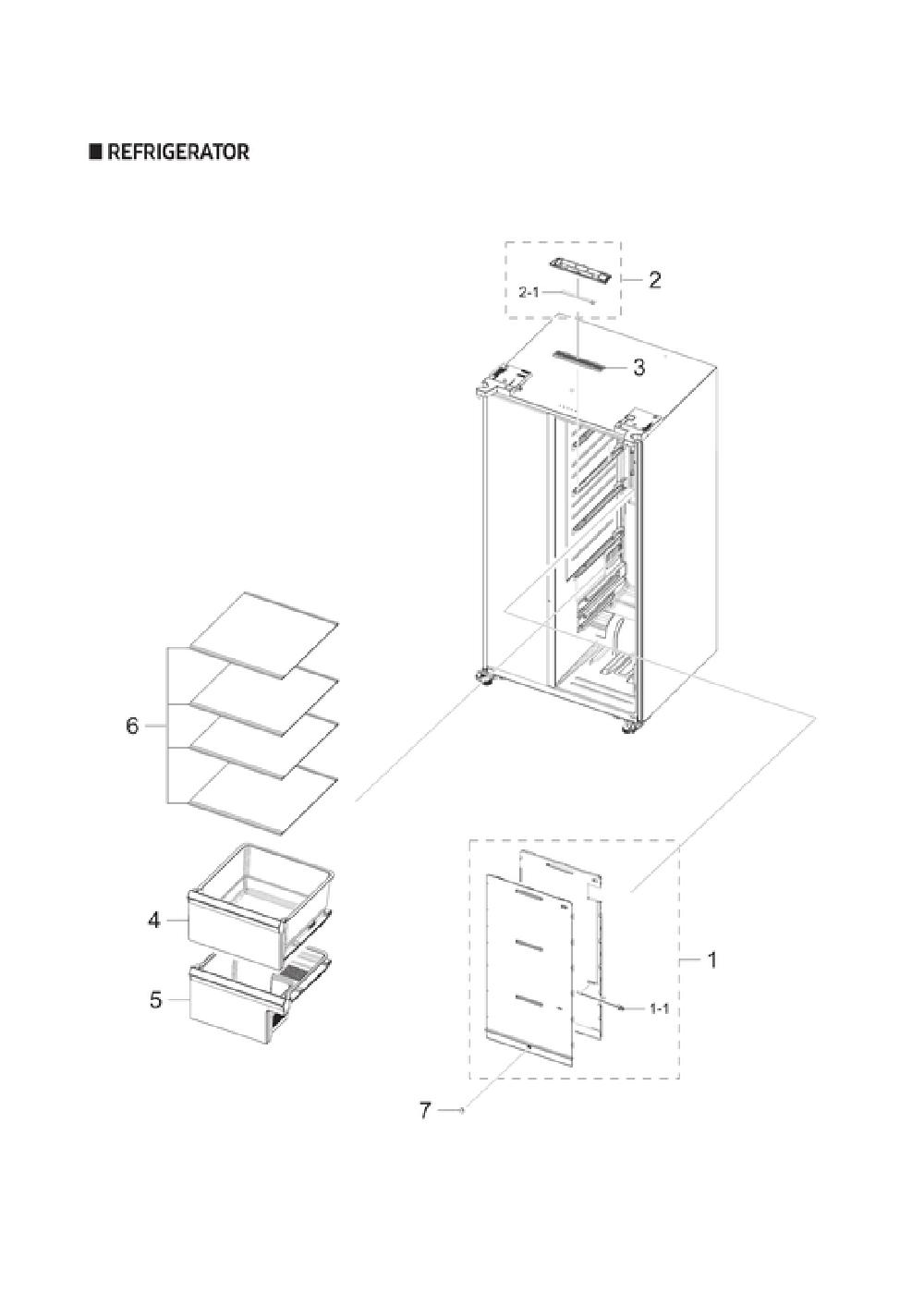 ■ REFRIGERATOR

2

2-1

3

6

4

5

1

1-1

7