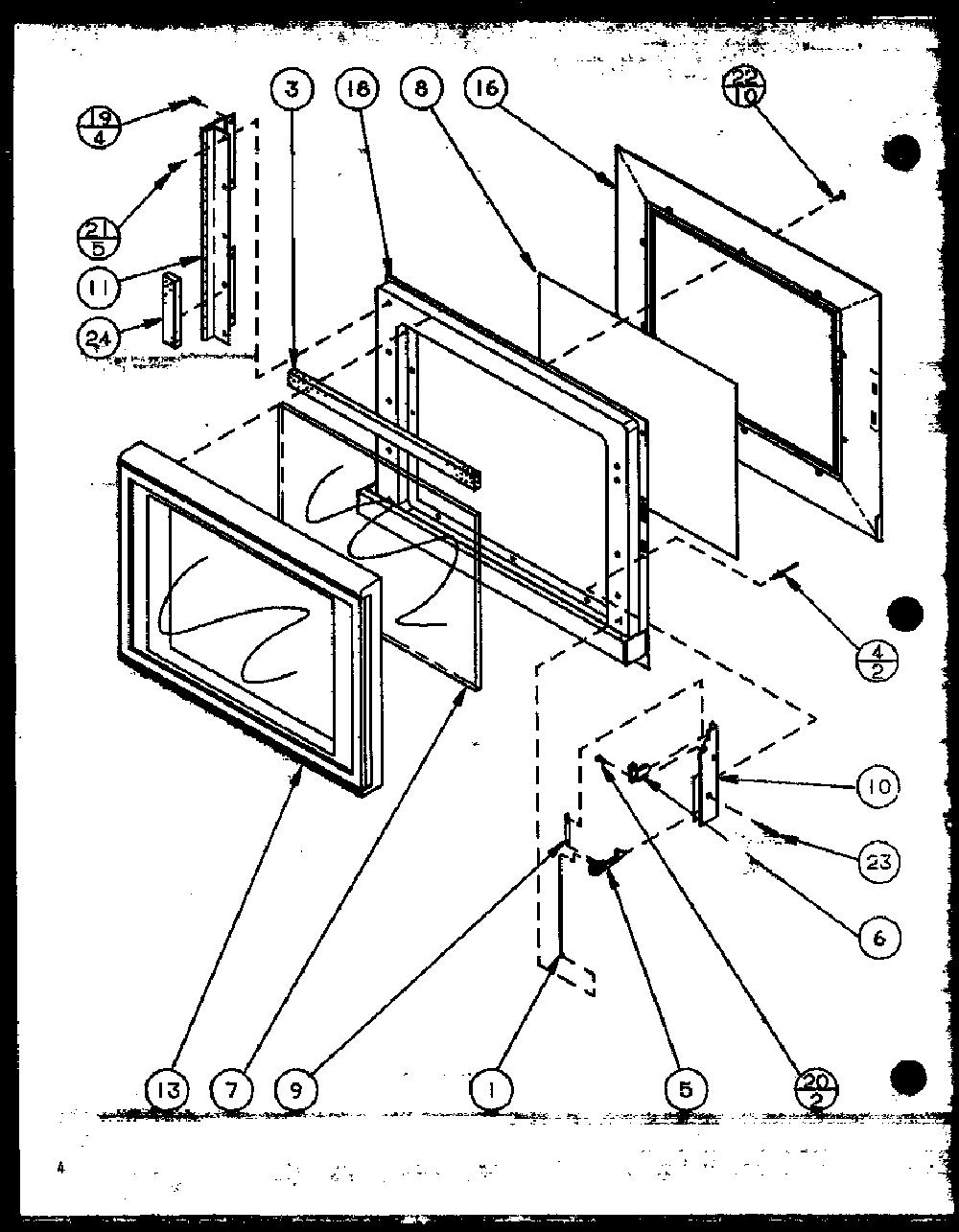 $\frac{19}{4}$
3
18
8
16
$\frac{22}{10}$
$\frac{21}{5}$
11
24
$\frac{4}{2}$
10
23
6
13
7
9
1
5
$\frac{20}{2}$
4