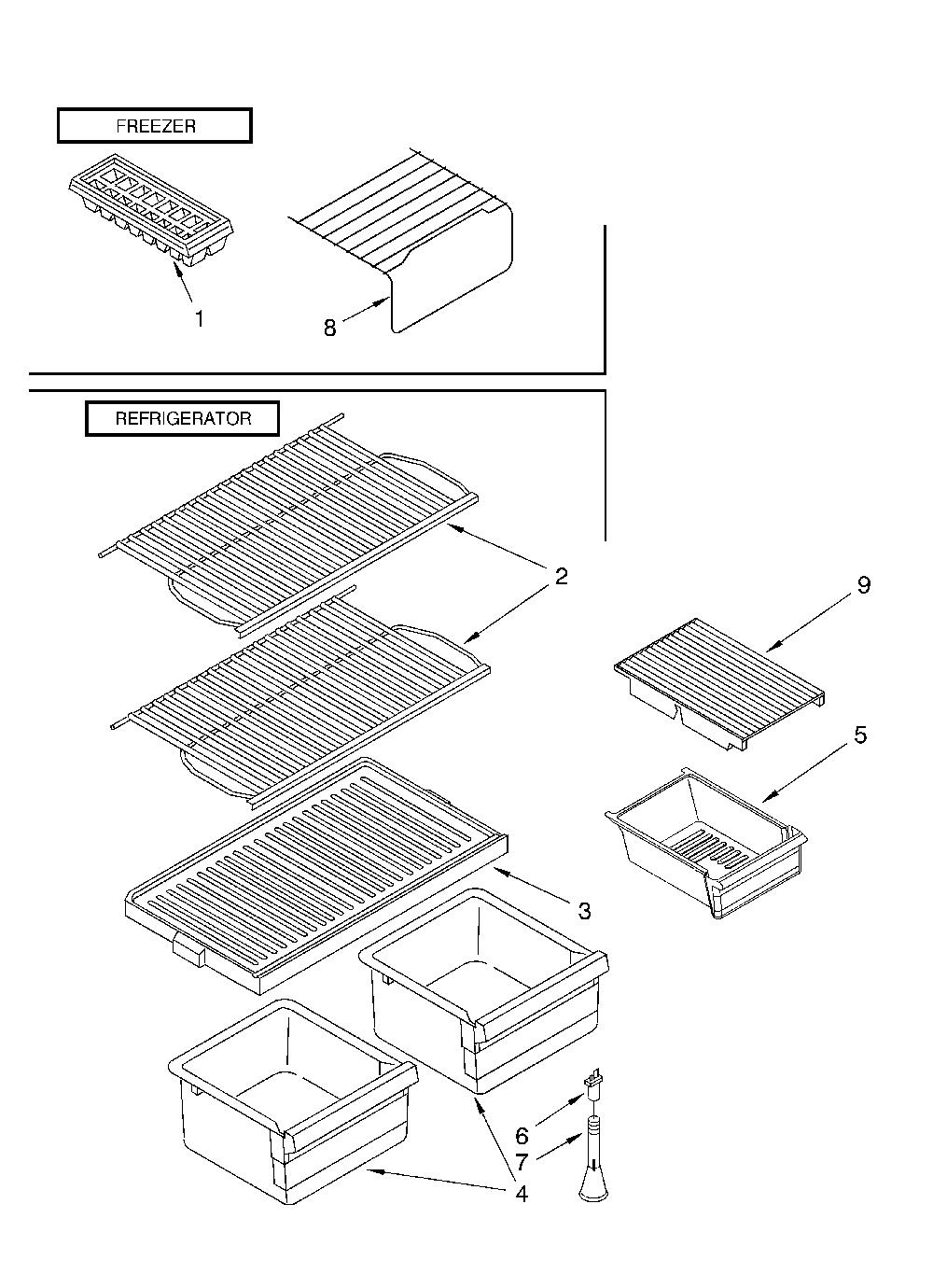 FREEZER

1

8

REFRIGERATOR

2

9

5

3

6

7

4