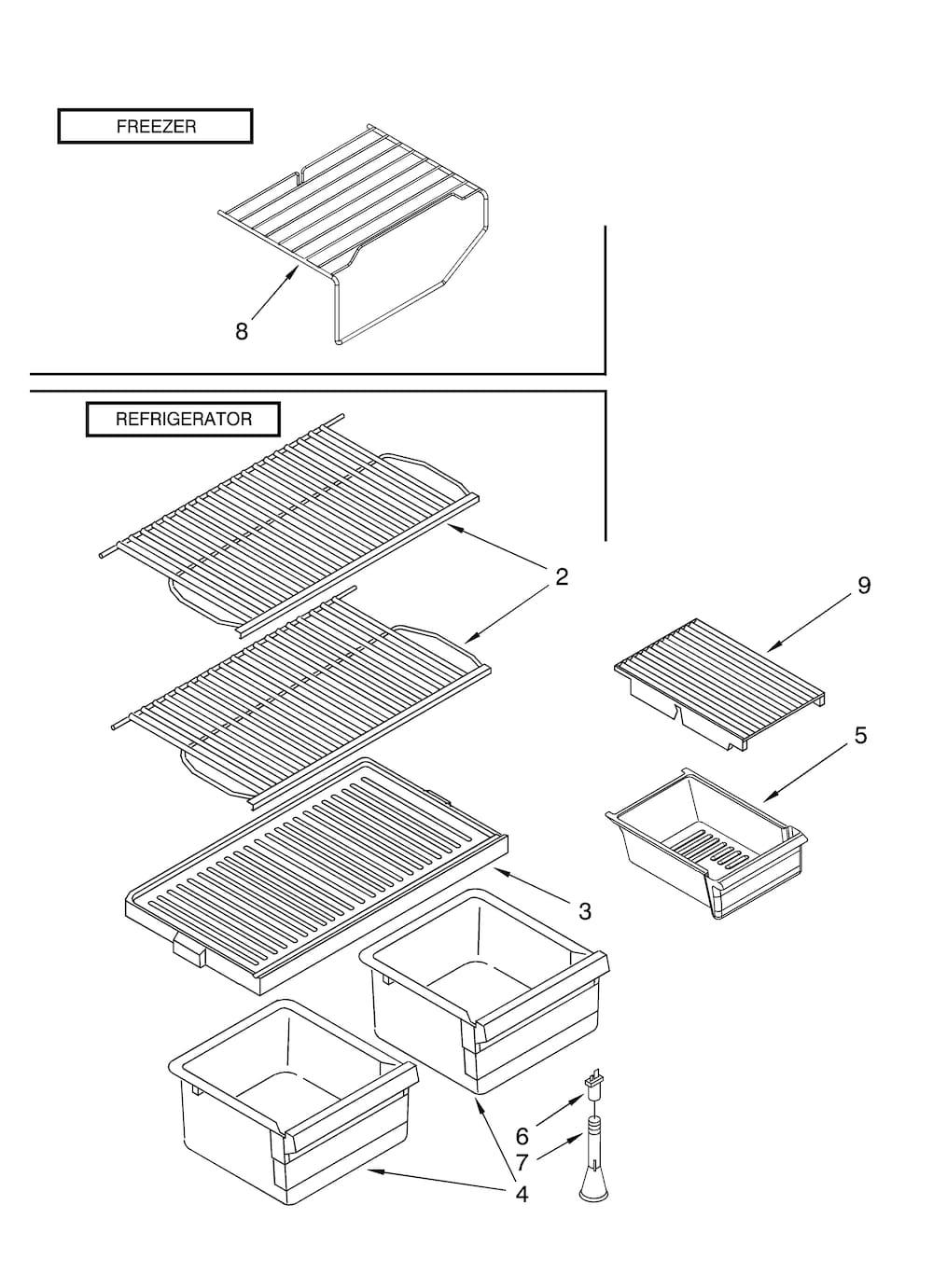 FREEZER

8

REFRIGERATOR

2

9

5

3

6

7

4