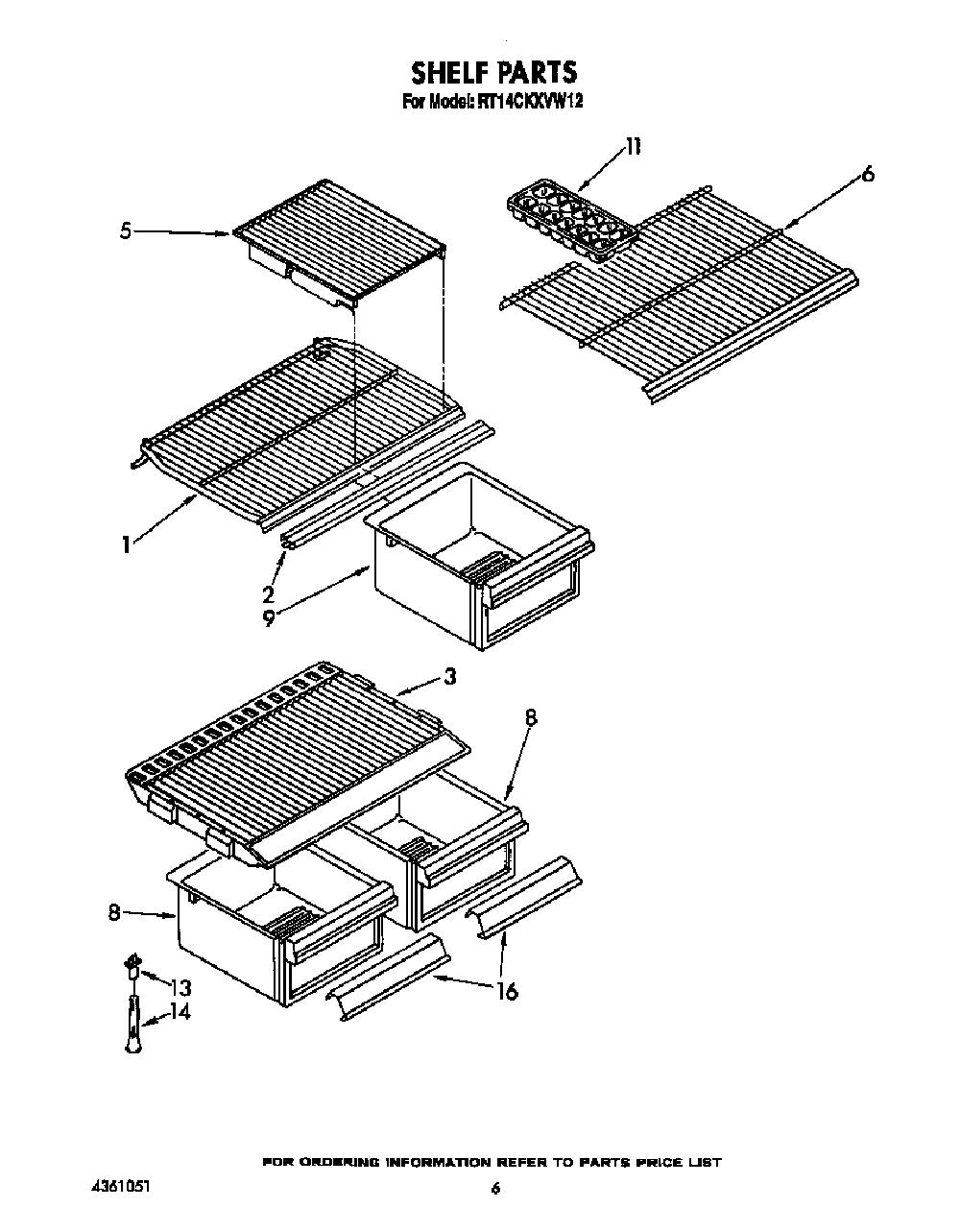 SHELF PARTS
For Model: RT14CKXVW12

11
6
5
1
2
9
3
8
8
13
14
16

FOR ORDERING INFORMATION REFER TO PARTS PRICE LIST

4361051

6