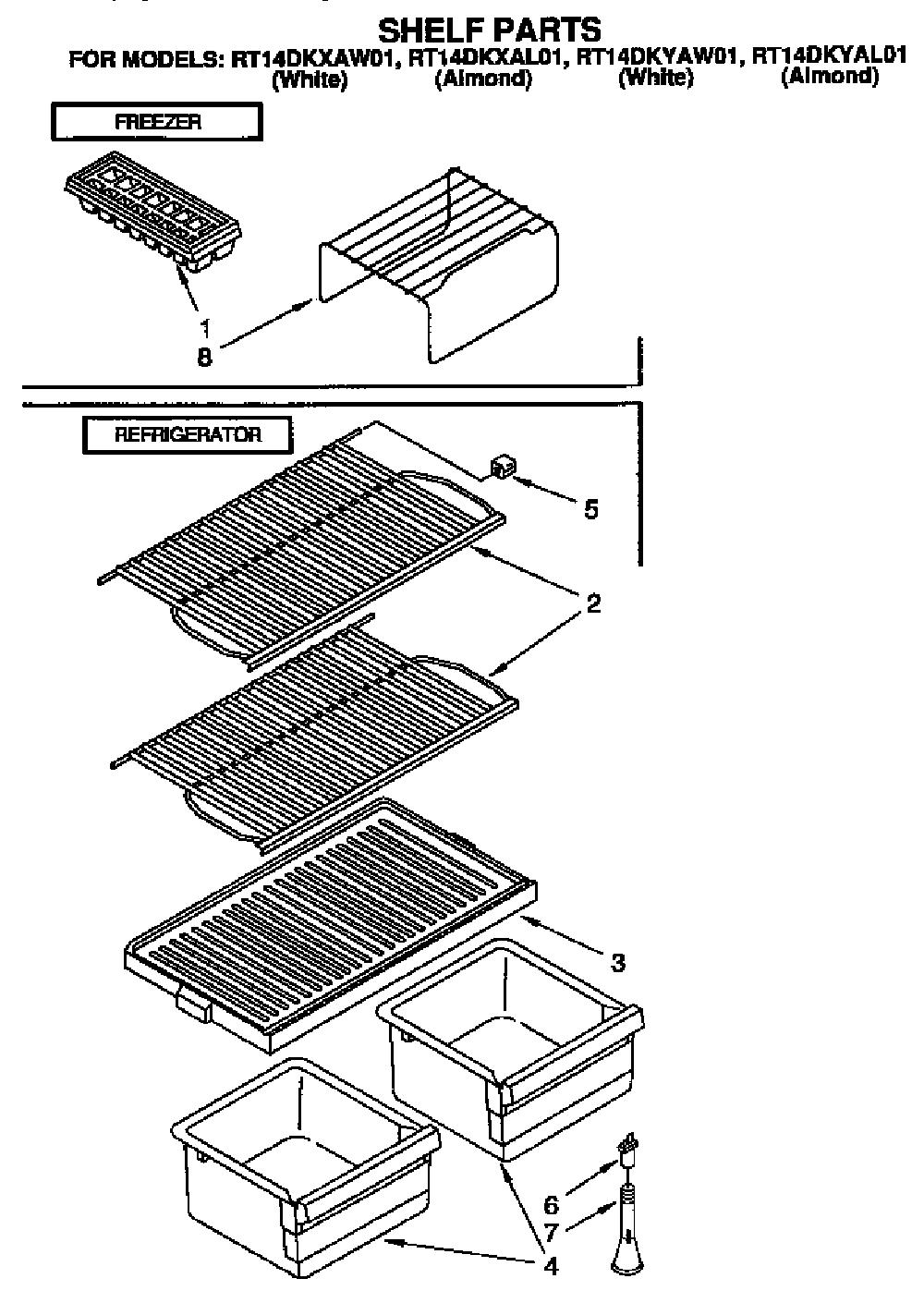 SHELF PARTS
FOR MODELS: RT14DKXAW01, RT14DKXAL01, RT14DKYAW01, RT14DKYAL01
(White) (Almond) (White) (Almond)

FREEZER

1
8

REFRIGERATOR

5
2
3
6
7
4