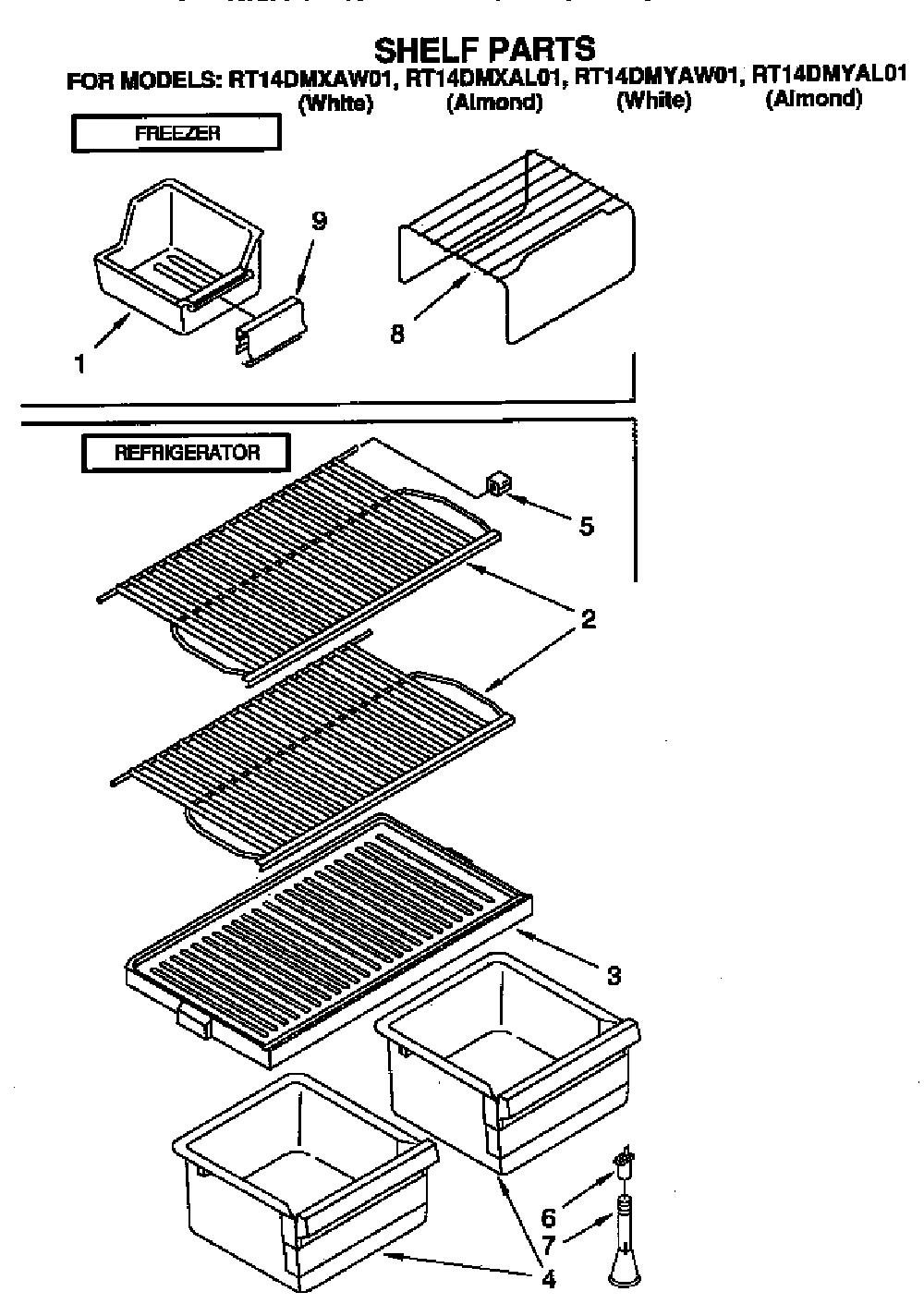 SHELF PARTS
FOR MODELS: RT14DMXAW01, RT14DMXAL01, RT14DMYAW01, RT14DMYAL01
(White) (Almond) (White) (Almond)

FREEZER

9
8
1

REFRIGERATOR

5
2
3
6
7
4