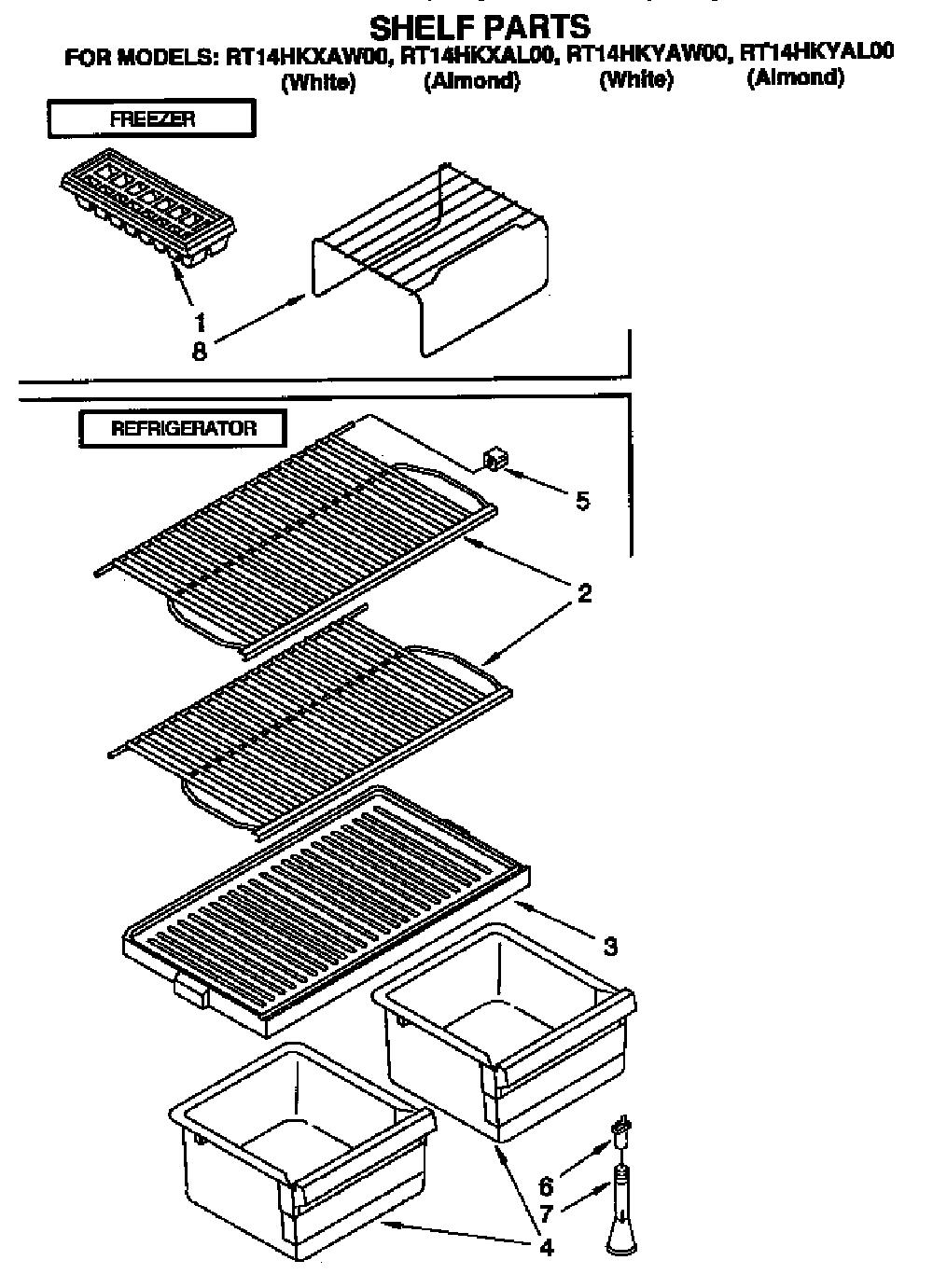 SHELF PARTS
FOR MODELS: RT14HKXAW00, RT14HKXAL00, RT14HKYAW00, RT14HKYAL00
(White) (Almond) (White) (Almond)

FREEZER

1
8

REFRIGERATOR

5
2
3
6
7
4