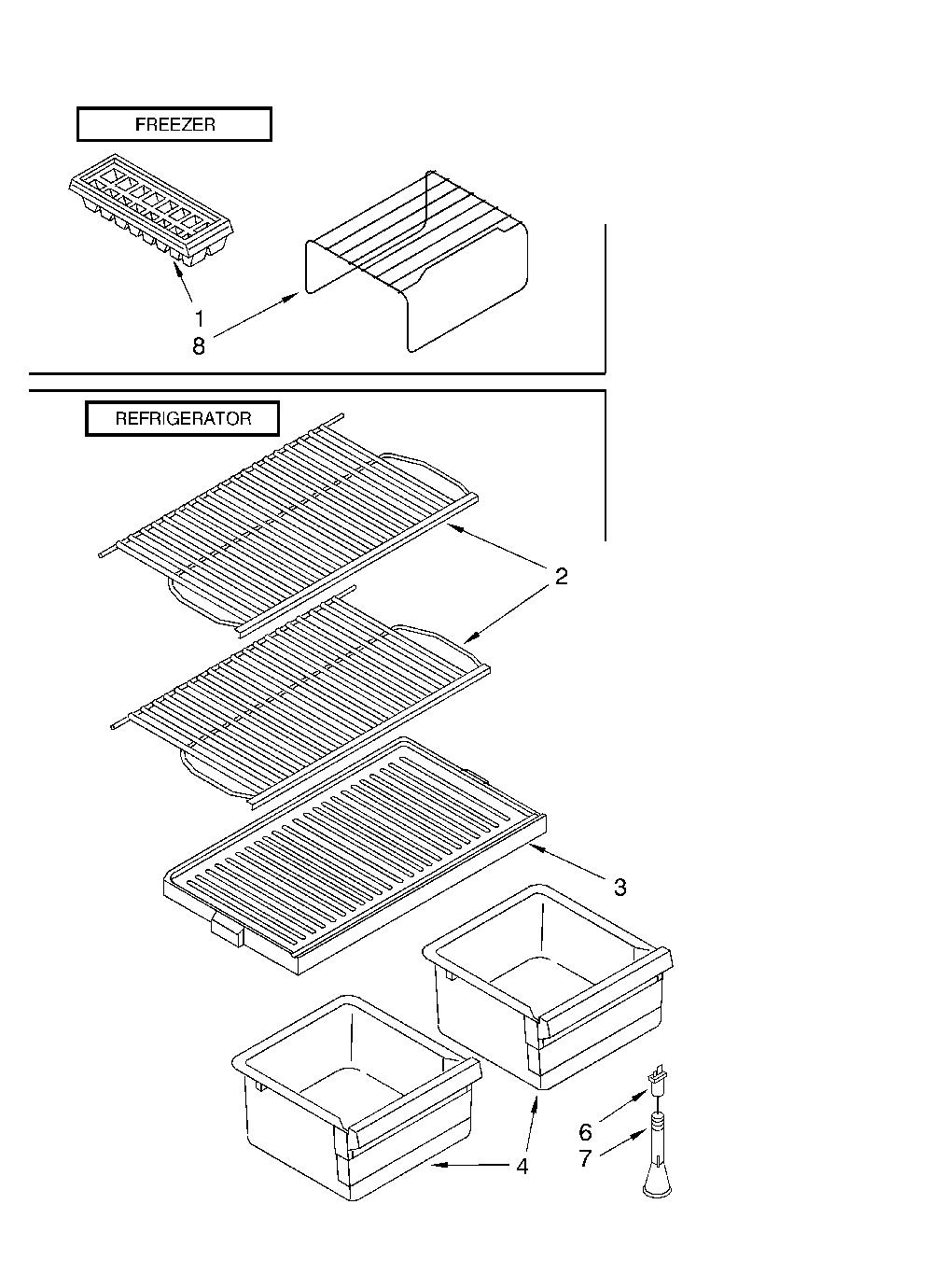 FREEZER

1
8

REFRIGERATOR

2

3

4

6
7