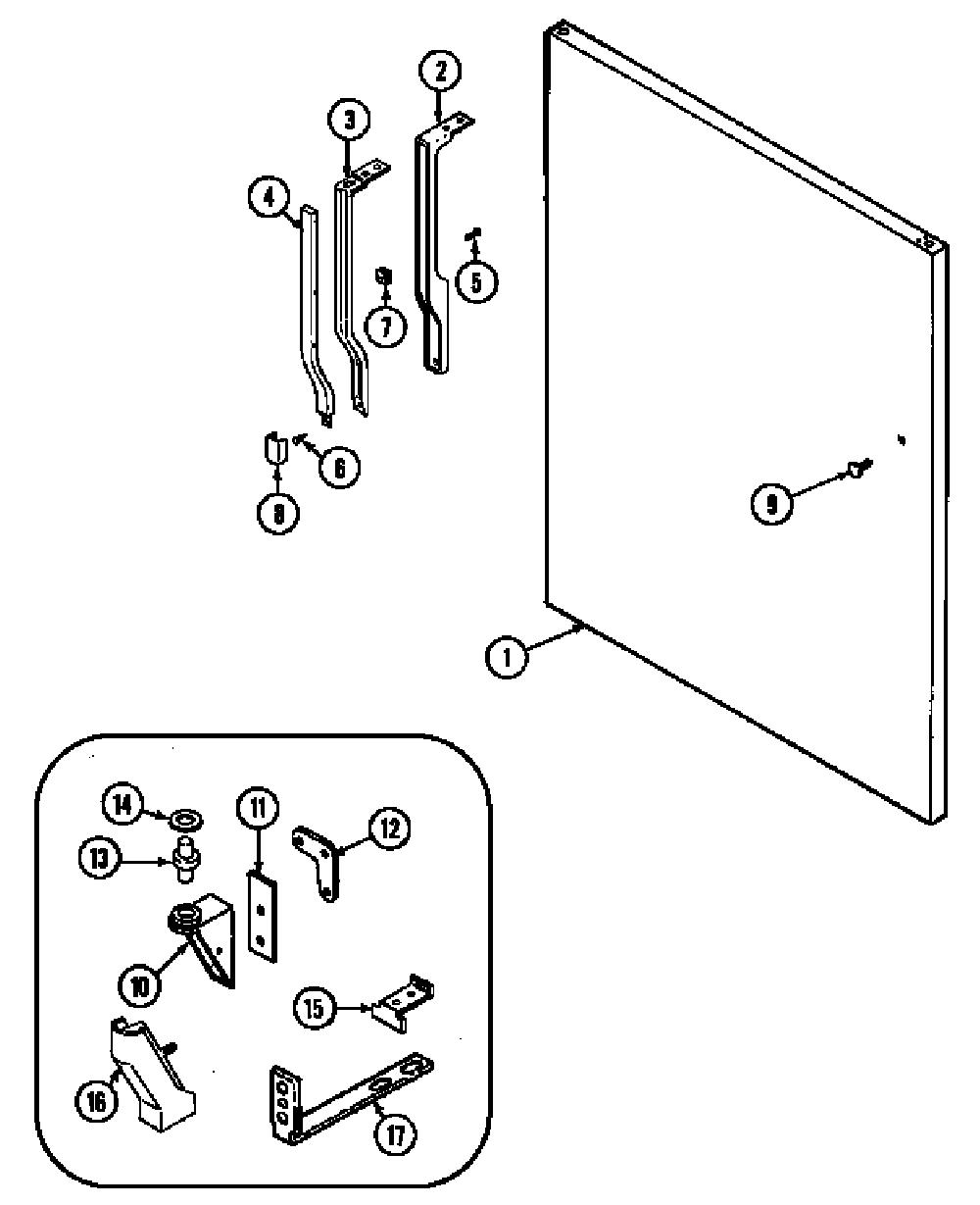 2
3
4
5
7
6
8
9
1
14
11
12
13
10
15
16
17