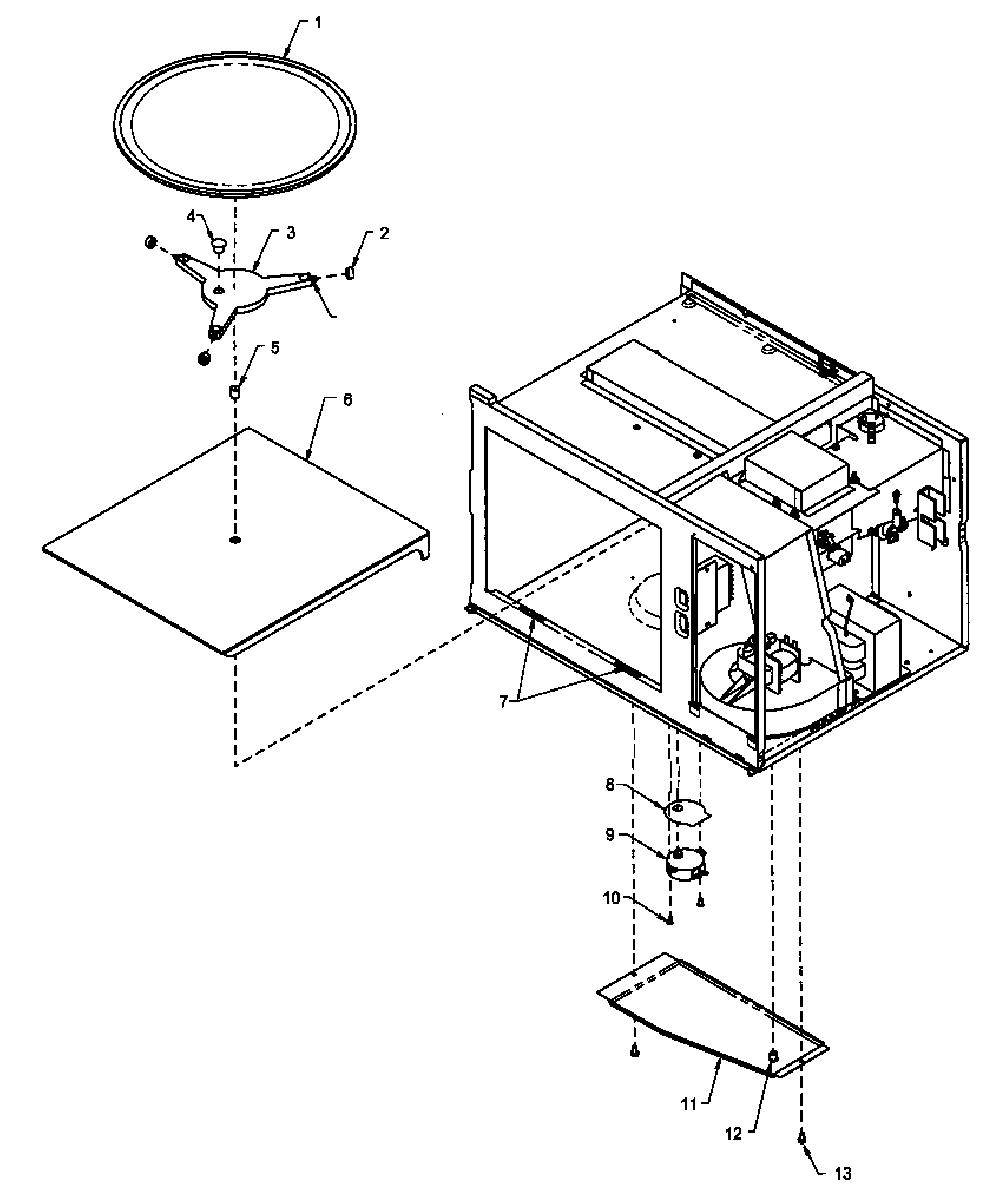 1
4
3
2
5
6
7
8
9
10
11
12
13