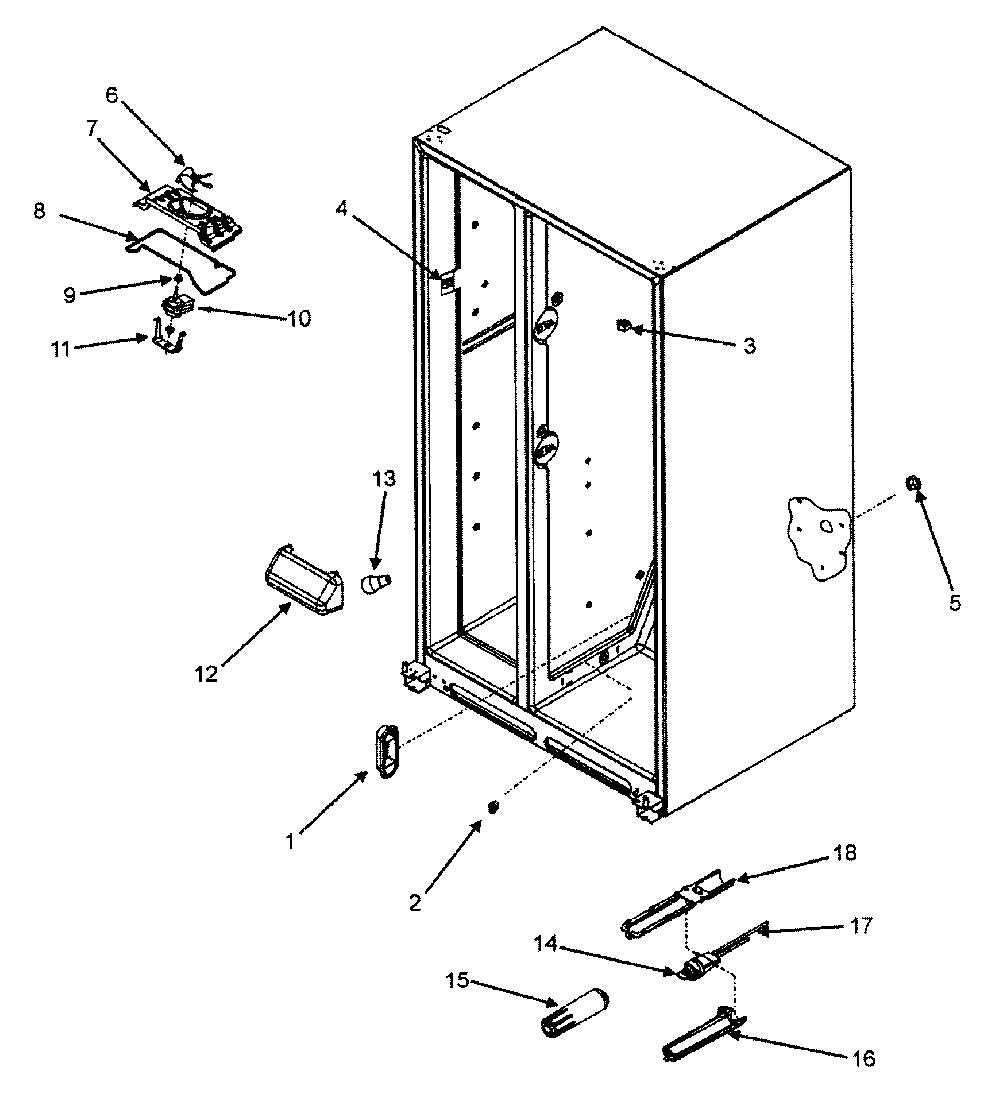 6
7
8
9
10
11
4
3
13
12
5
1
2
18
17
14
15
16