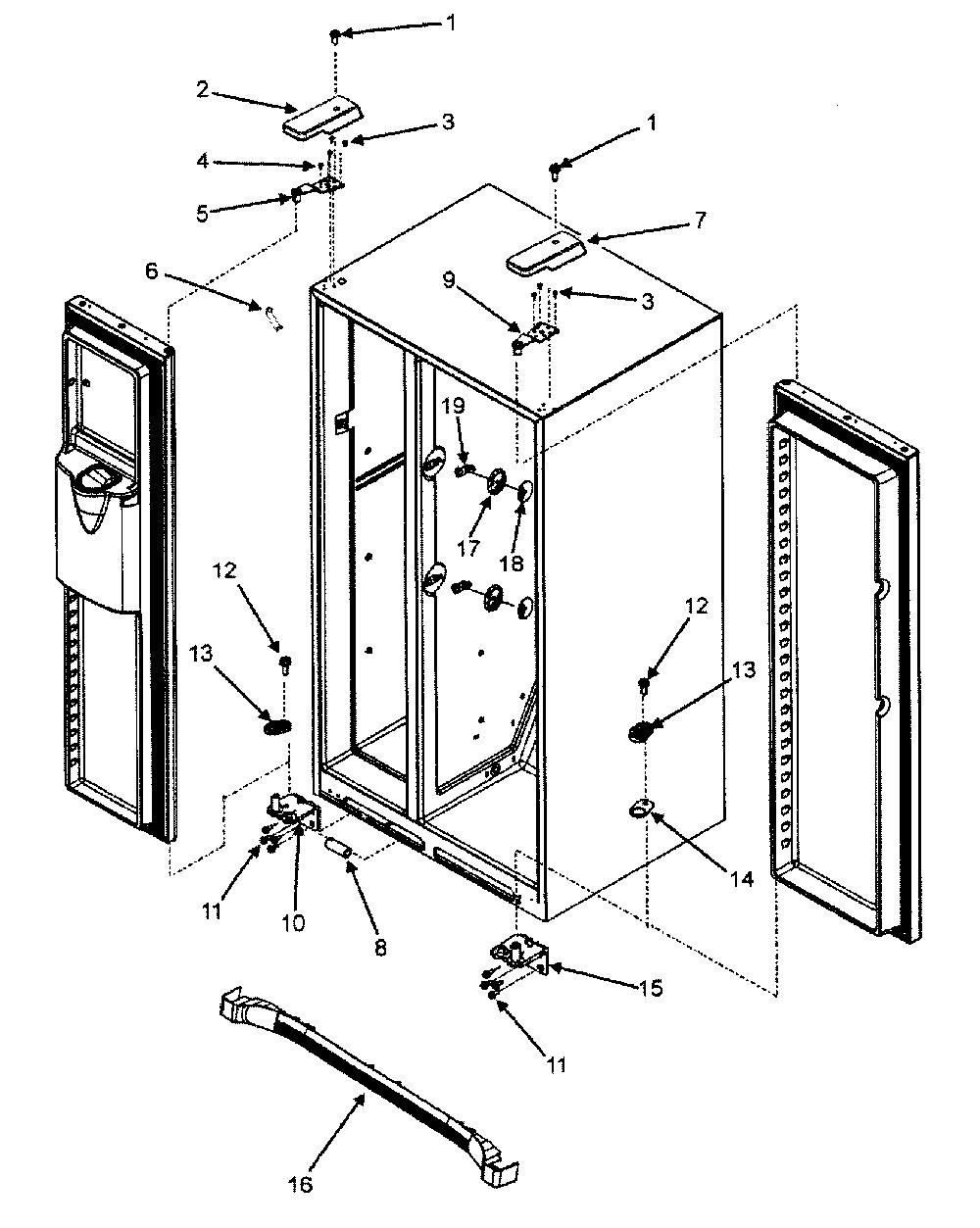 1
2
3
1
4
5
7
6
9
3
19
17
18
12
13
12
13
14
11
10
8
15
11
16