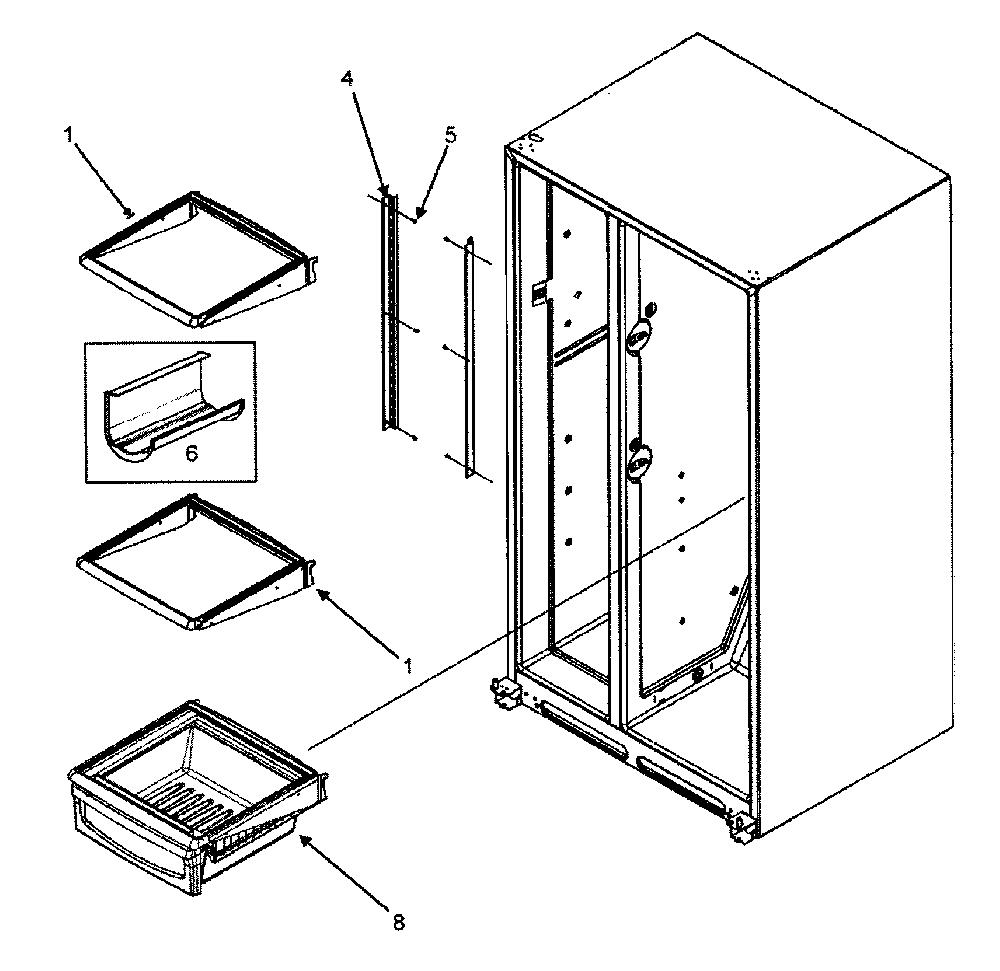 1
4
5
6
1
8