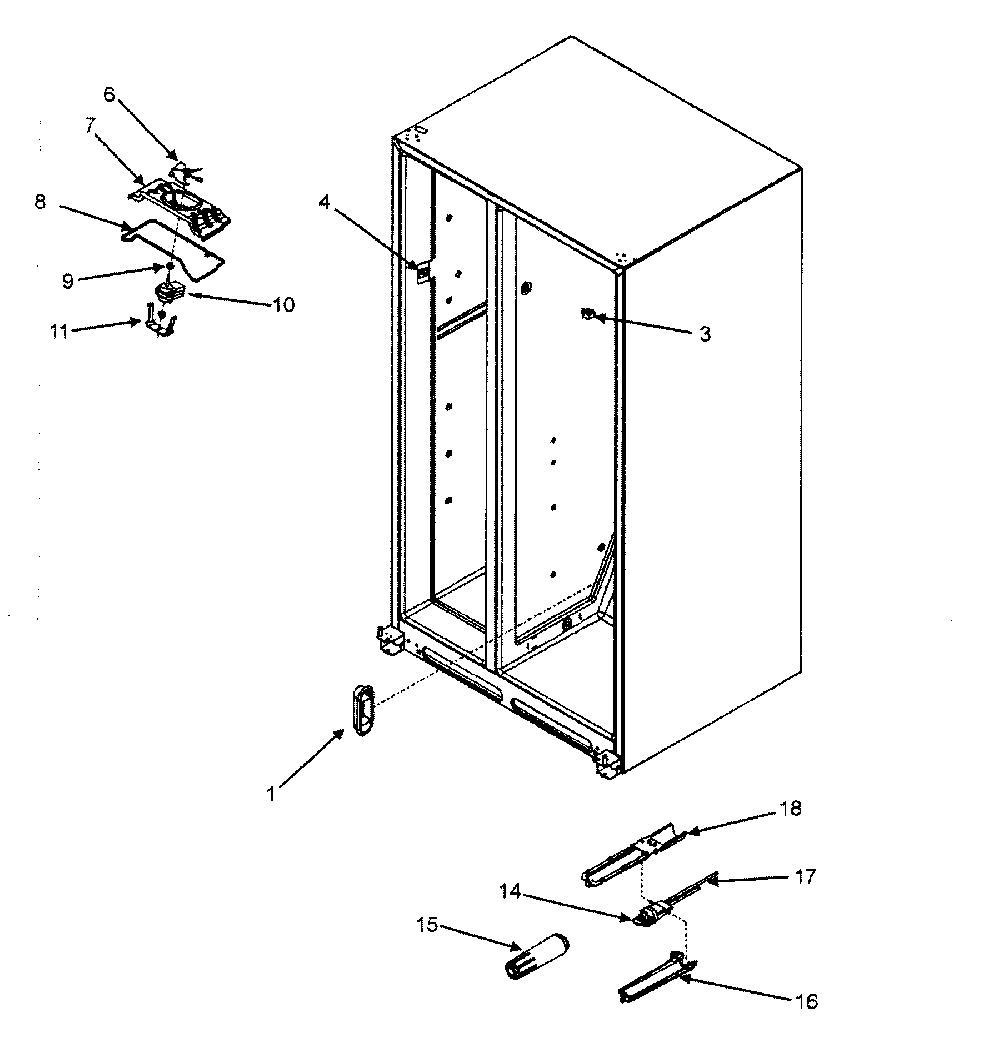 6
7
8
9
10
11
4
3
1
18
17
14
15
16