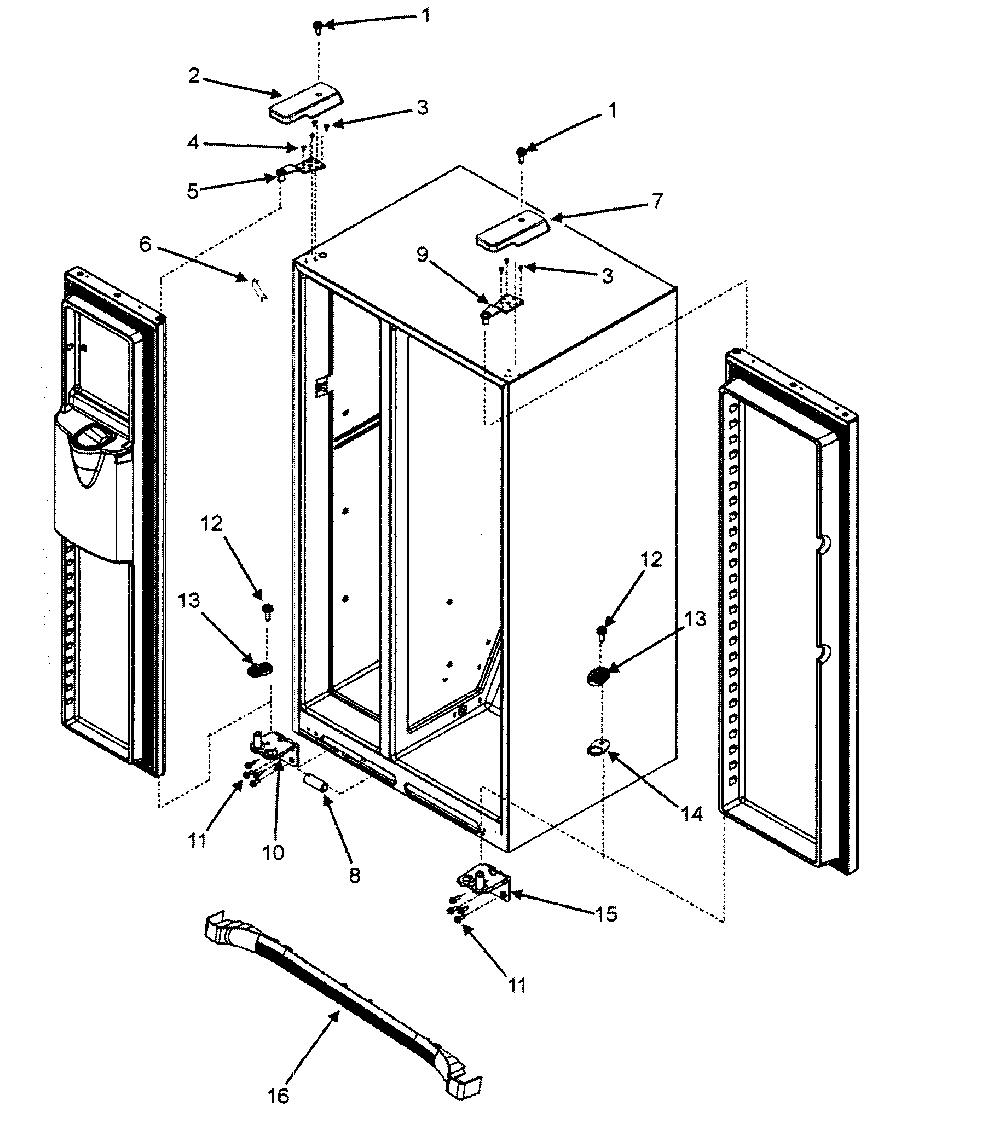 1
2
3
4
5
1
7
6
9
3
12
13
12
13
14
11
10
8
15
11
16