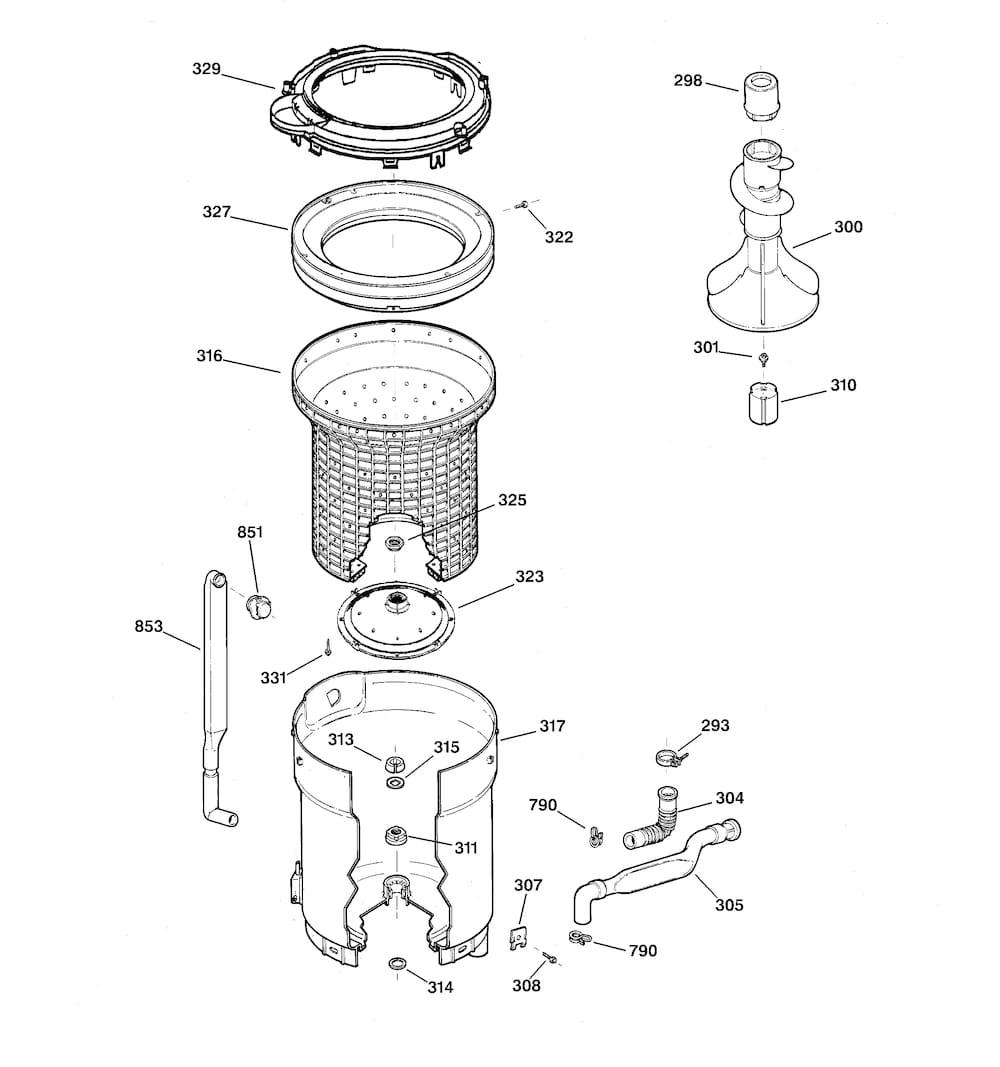 329
298
327
322
300
316
301
310
325
851
323
853
331
317
313
315
293
790
304
311
307
305
790
314
308