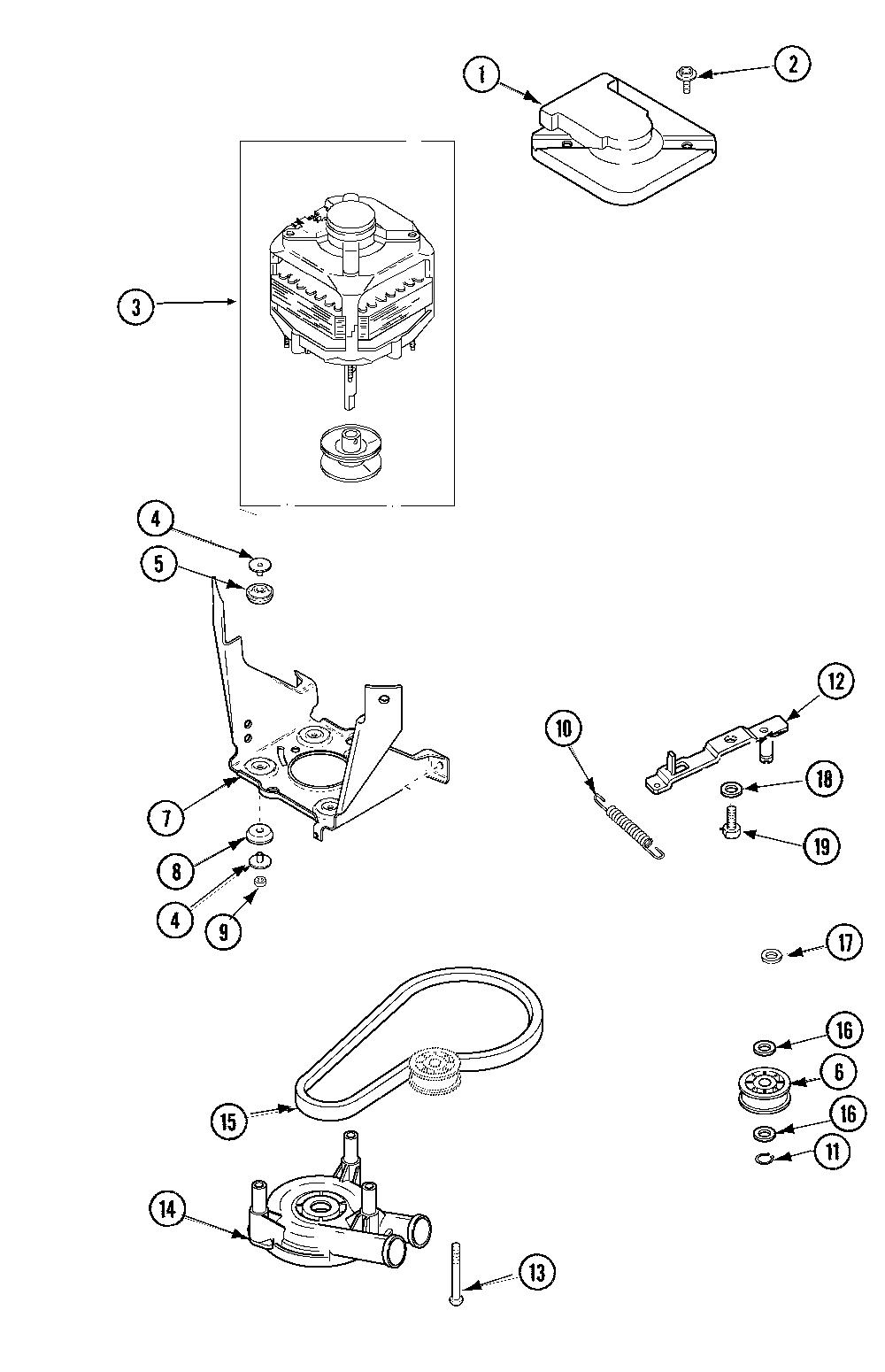 1
2
3
4
5
7
8
4
9
10
12
18
19
17
16
6
16
11
15
14
13