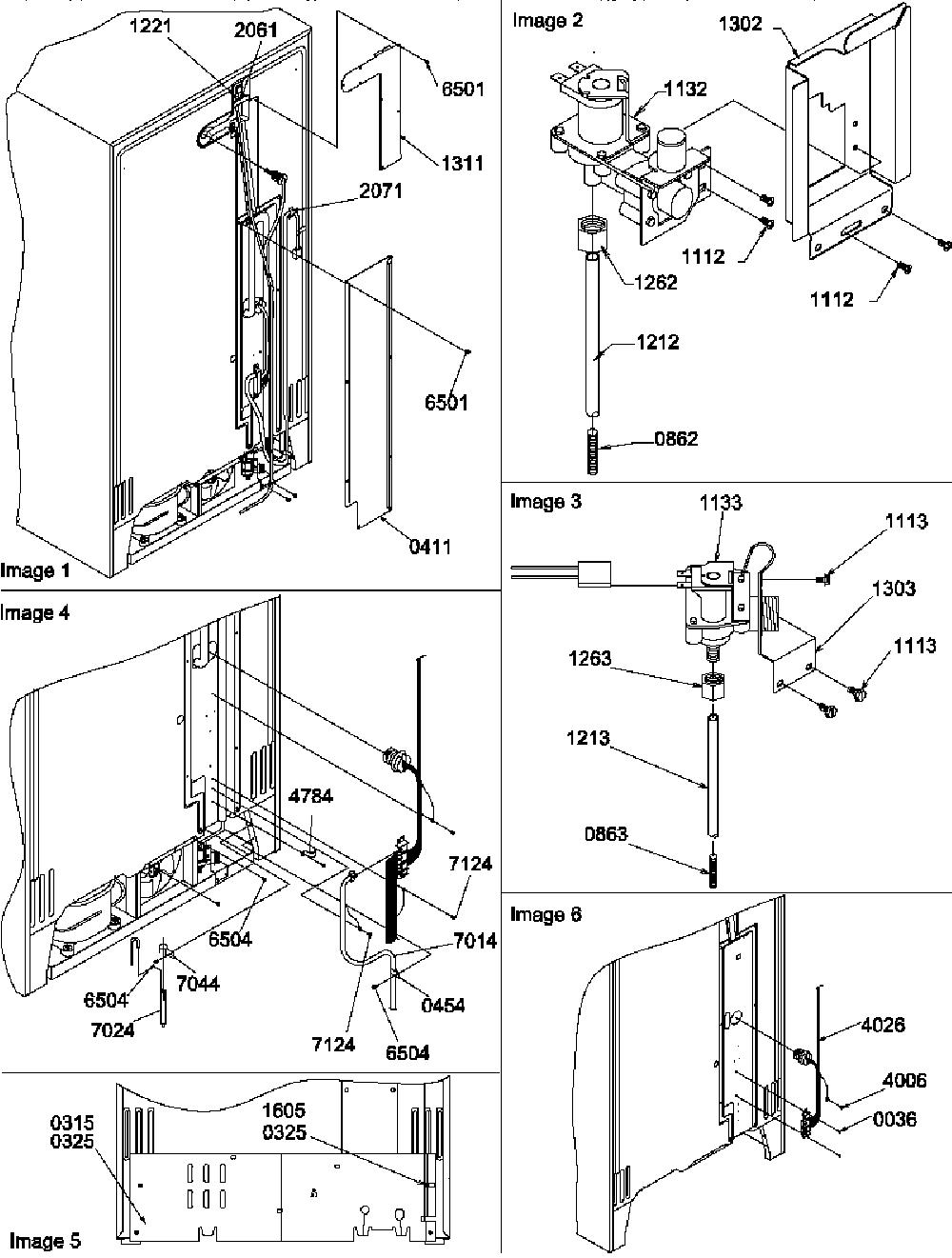 1221
2061
6501
1311
2071
6501
0411
Image 1

Image 2
1302
1132
1112
1112
1262
1212
0862

Image 3
1133
1113
1303
1113
1263
1213
0863

Image 4
4784
7124
6504
7014
6504
7044
0454
7024
7124
6504

Image 5
0315
0325
1605
0325

Image 6
4026
4006
0036