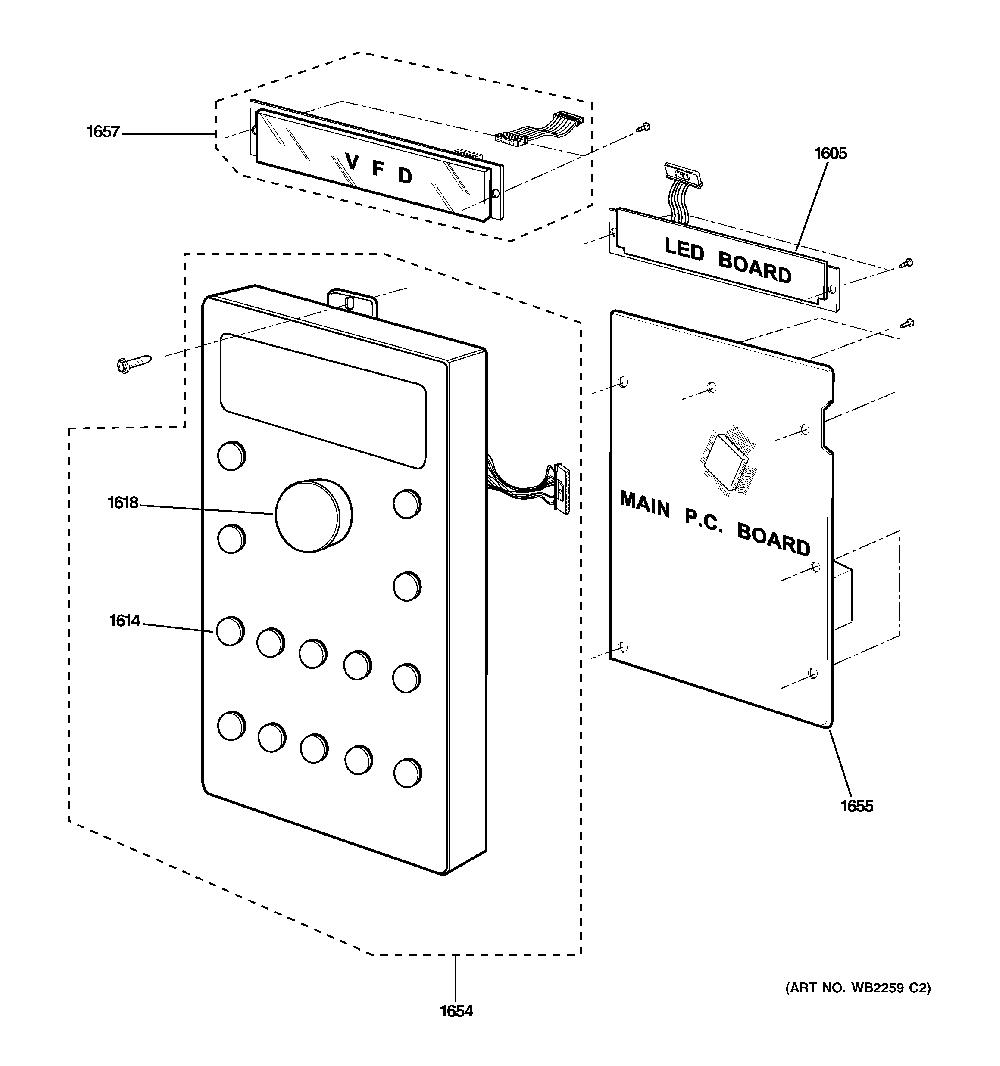 1657

V F D

1605

LED BOARD

1618

1614

MAIN P.C. BOARD

1655

1654

(ART NO. WB2259 C2)